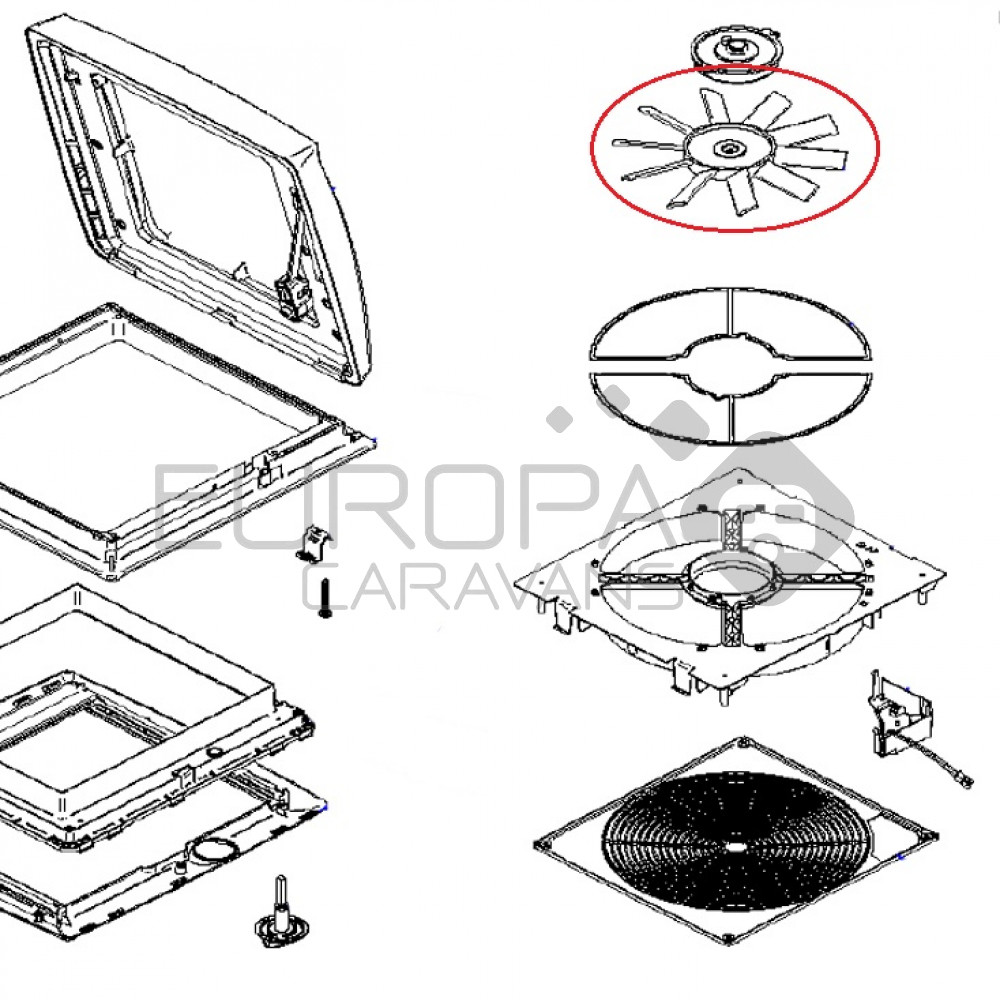 EUROPA
CARAVANS