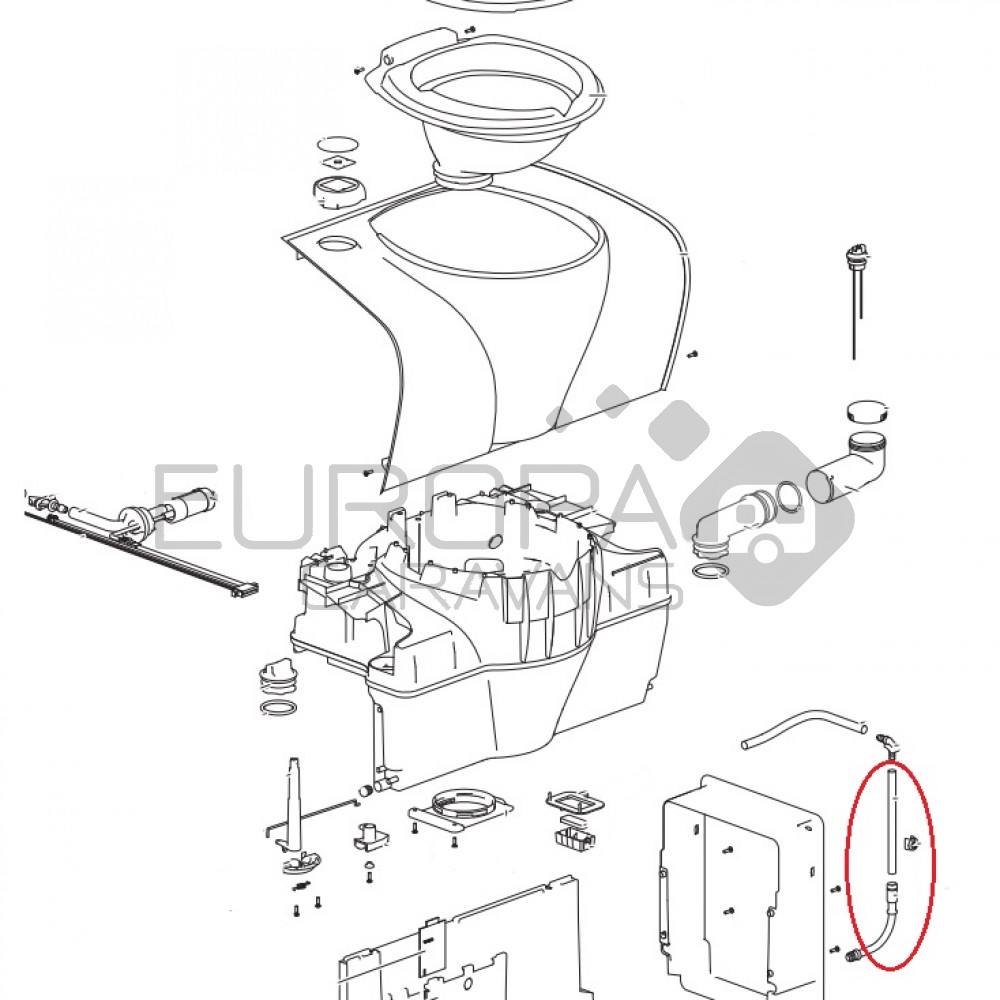 EUROPA CARAVANS