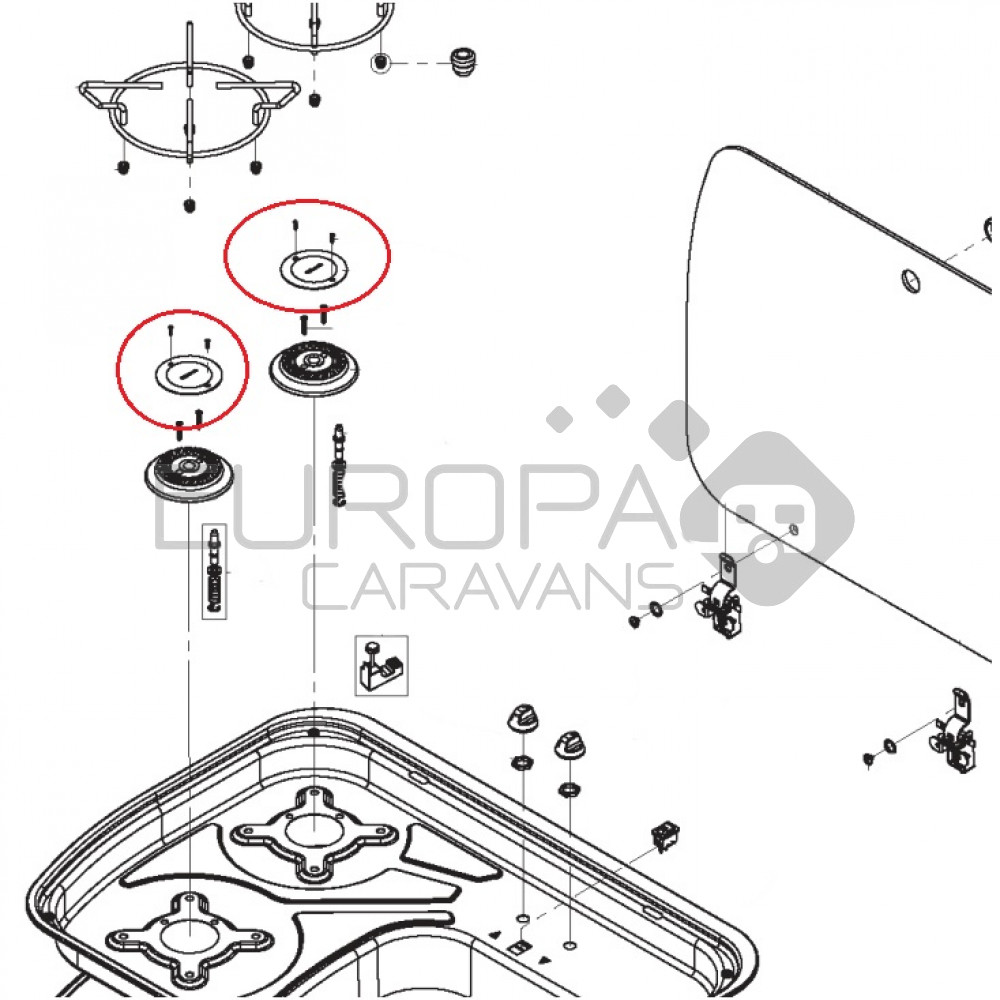 EUROPA
CARAVANS