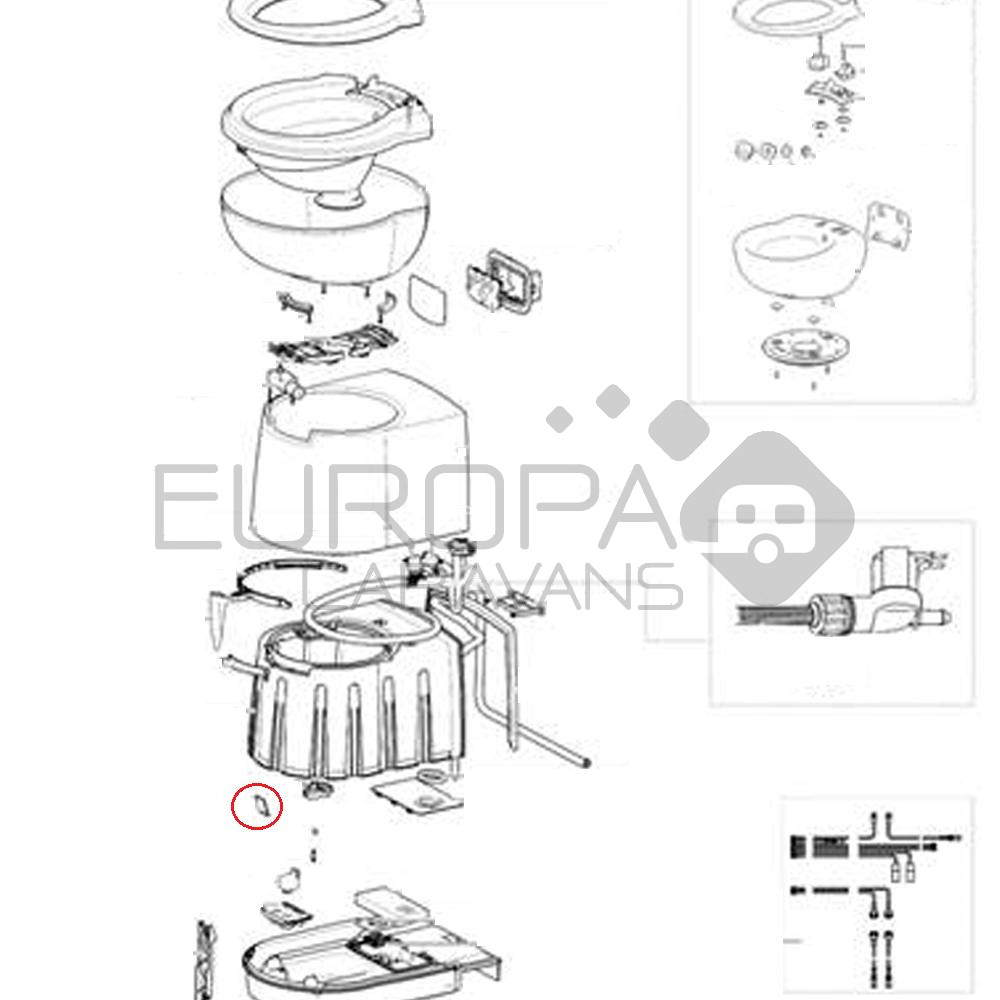 EUROPA
CARAVANS