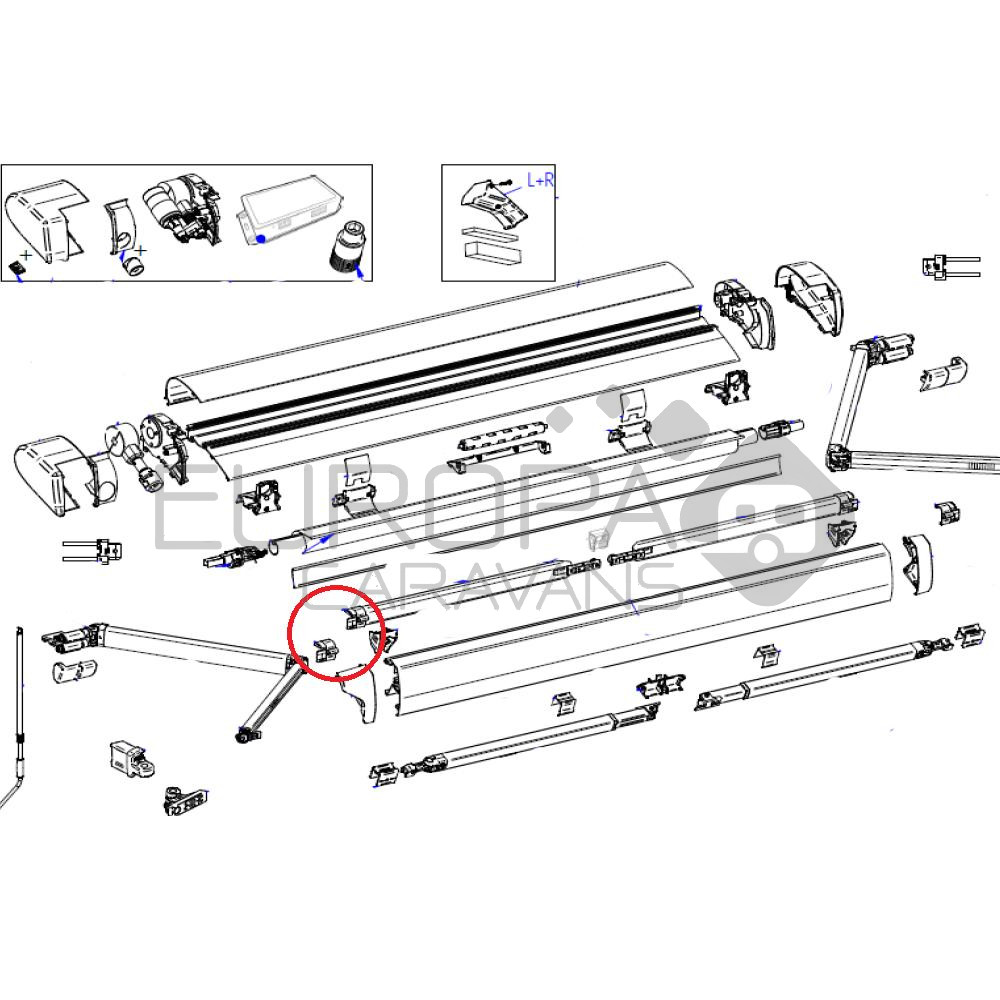 L+R

EUROPA CARAVANS