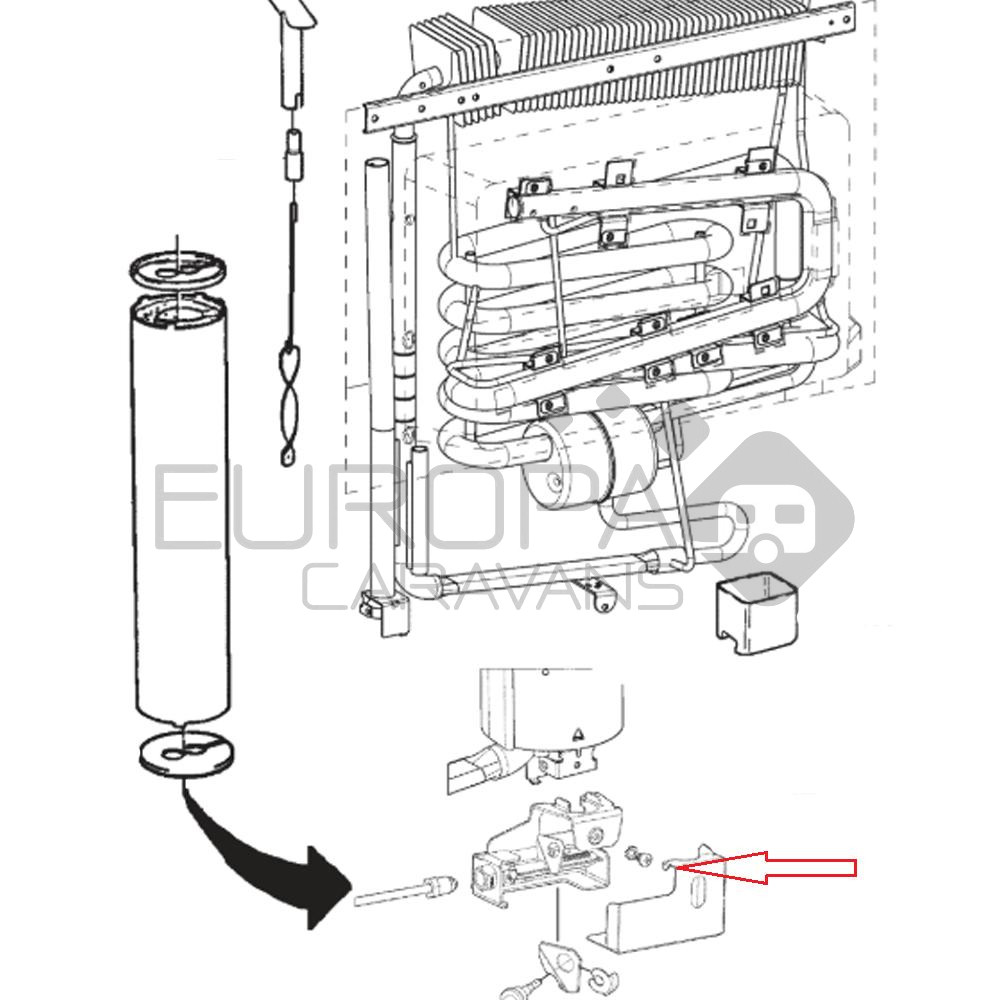 EUROPA
CARAVANS