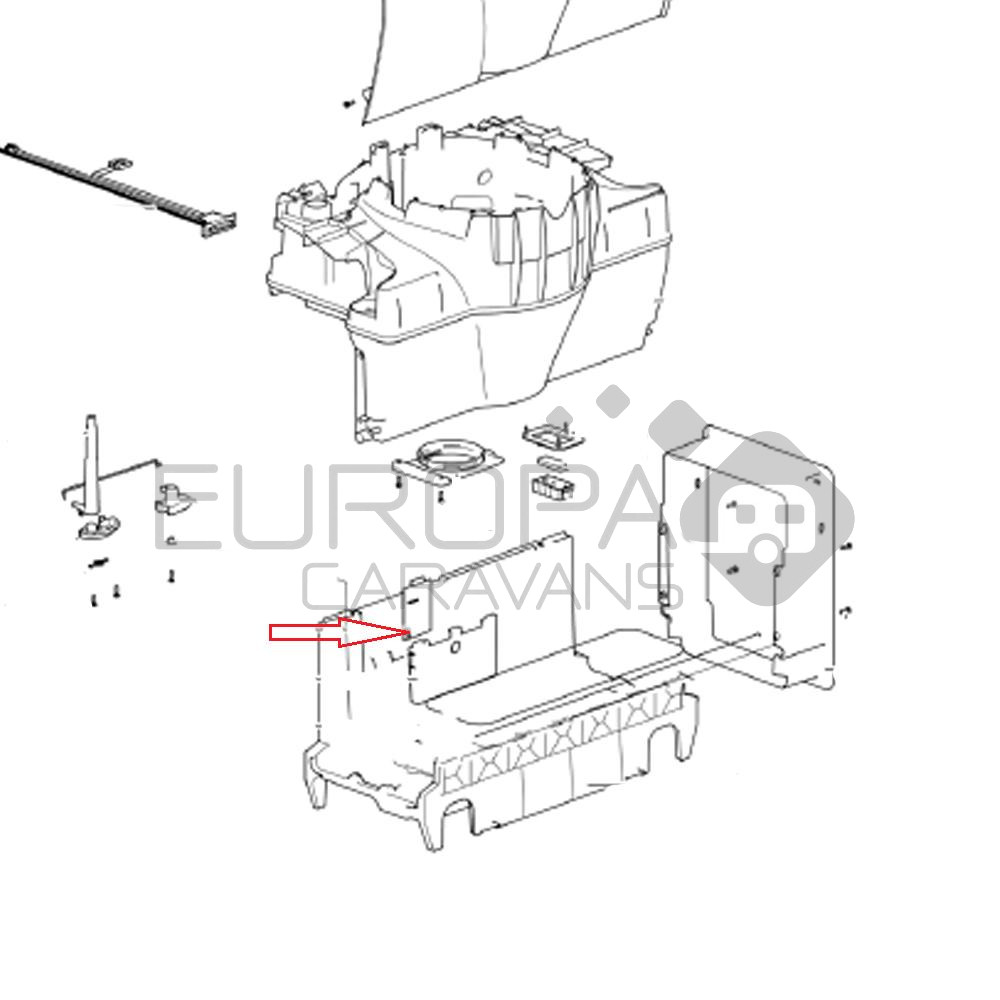 EUROPA
CARAVANS