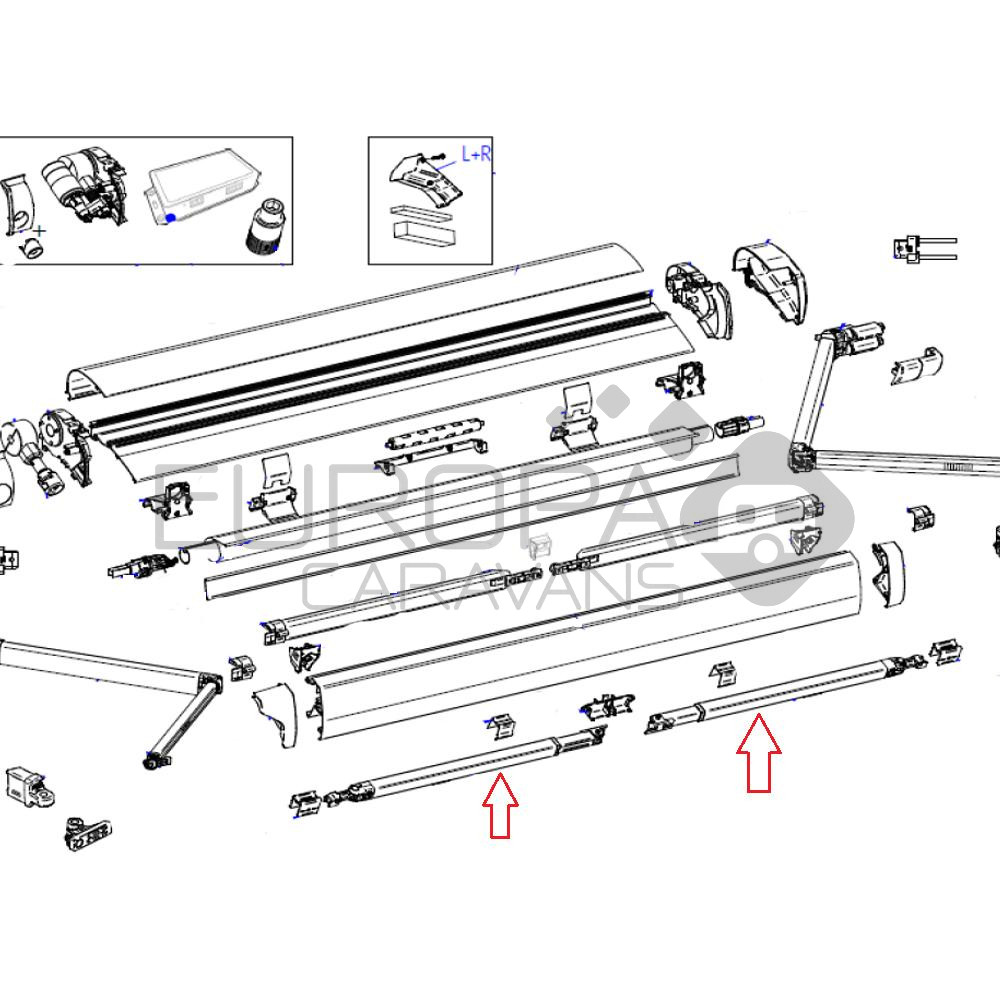 L+R

EUROPA
CARAVANS