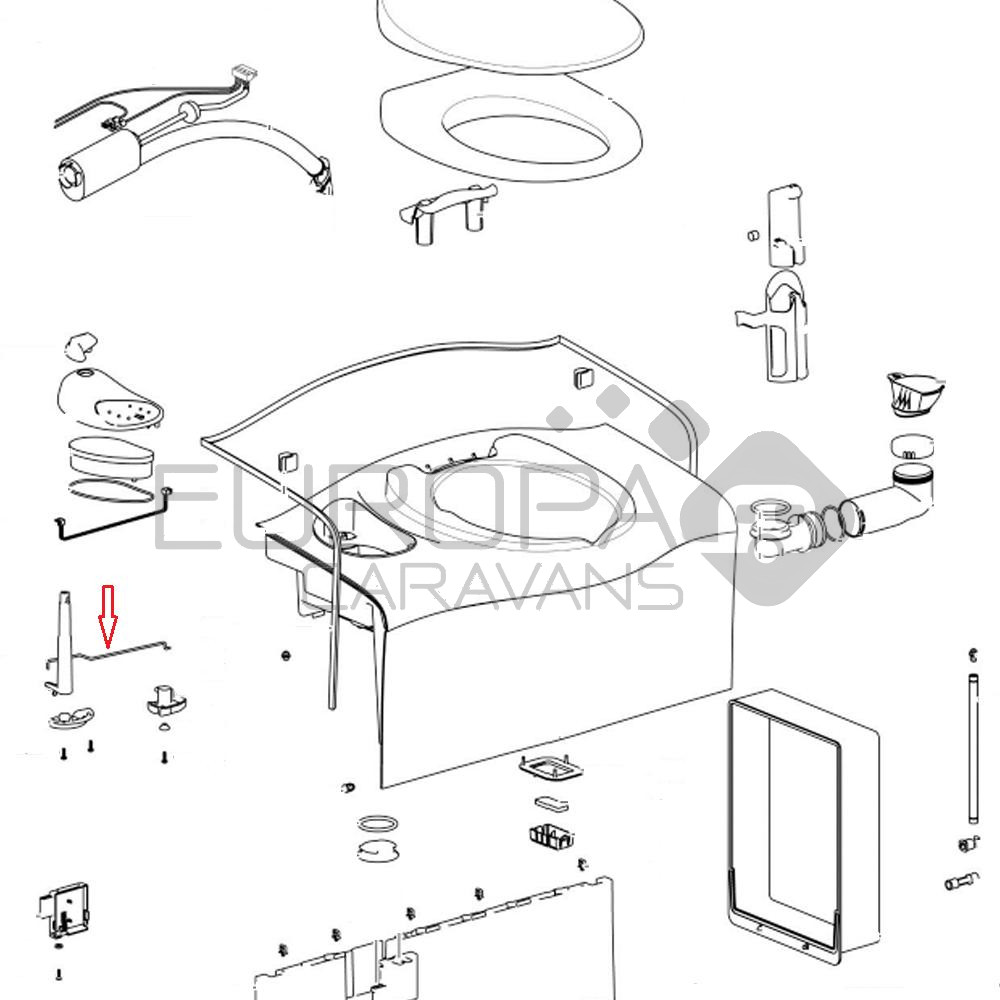 EUROPA CARAVANS