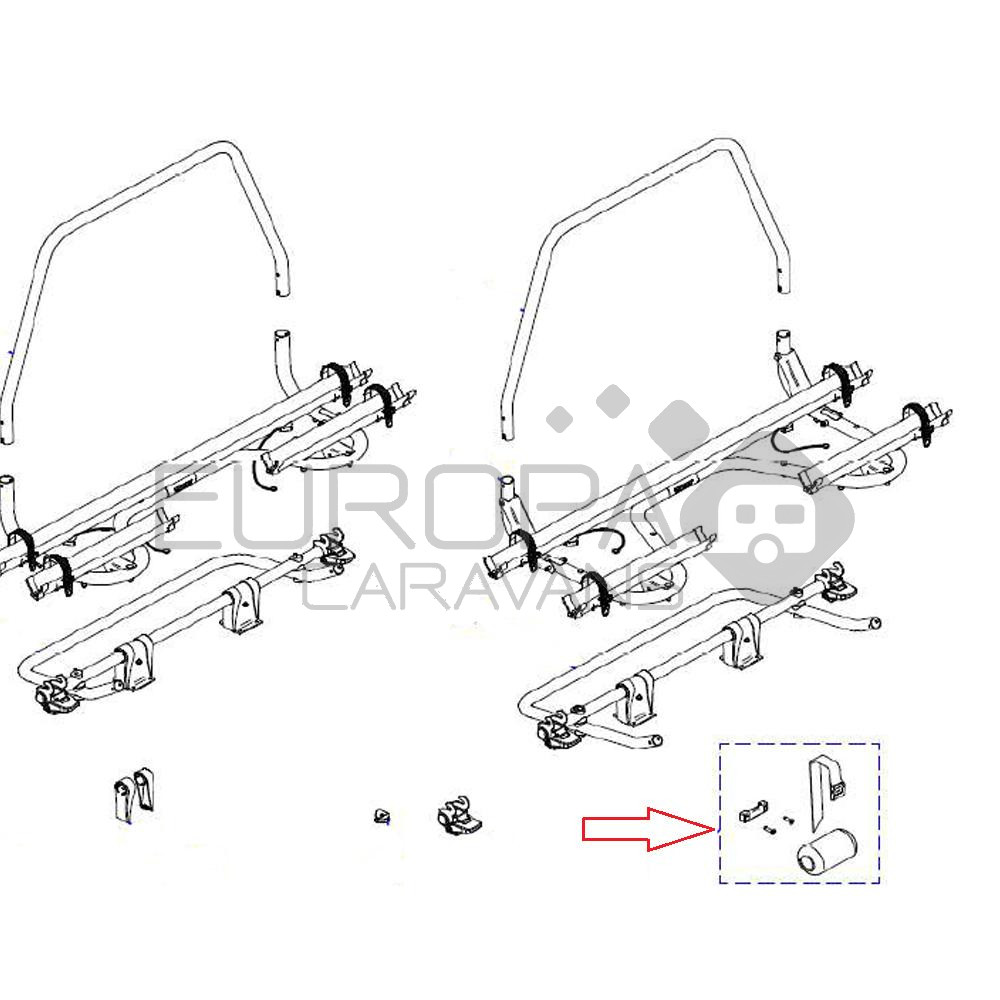 EUROPA
CARAVANS