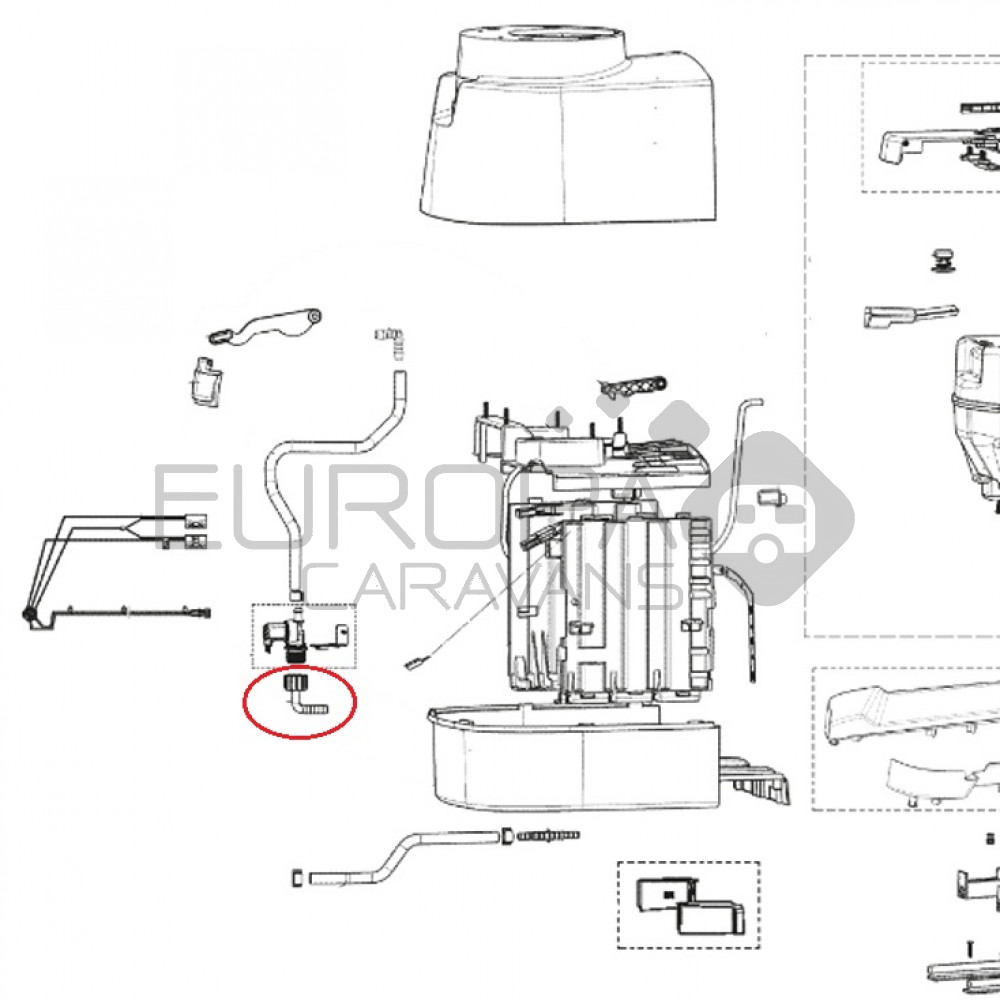 EUROPA
CARAVANS