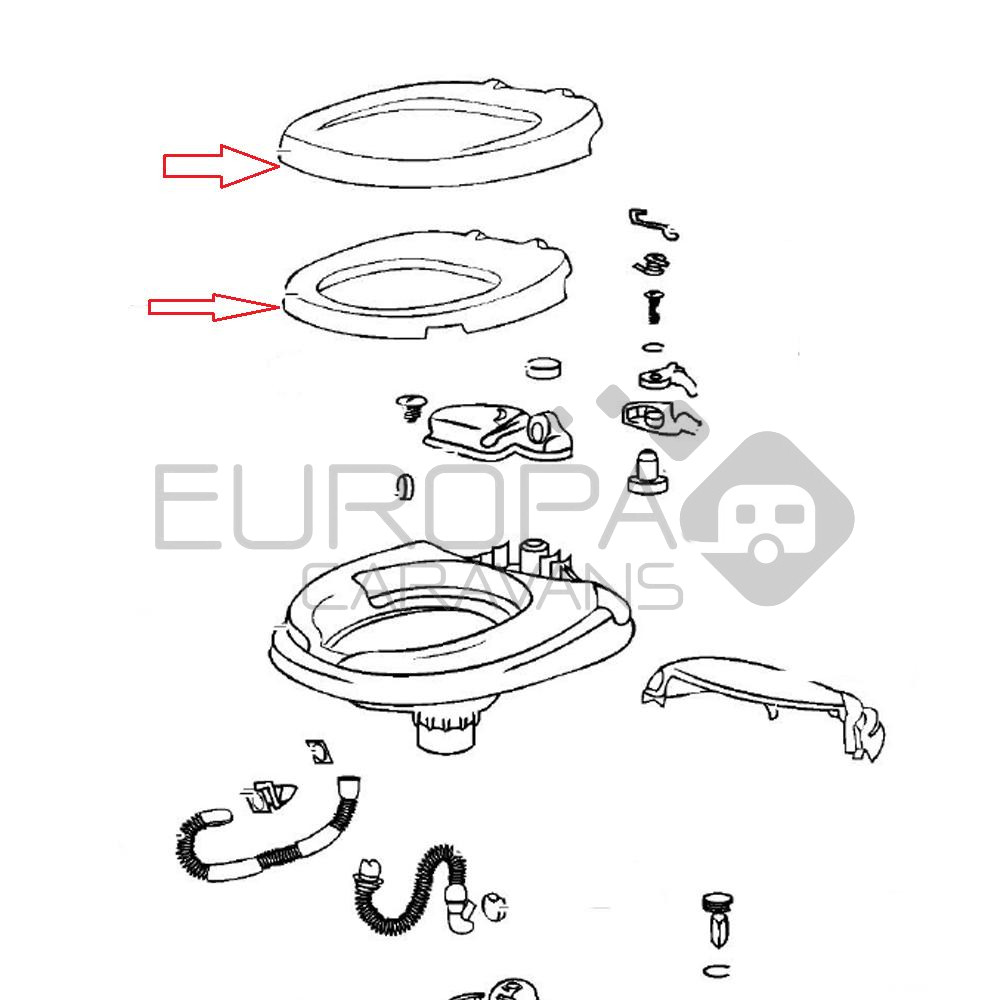 EUROPA
CARAVANS