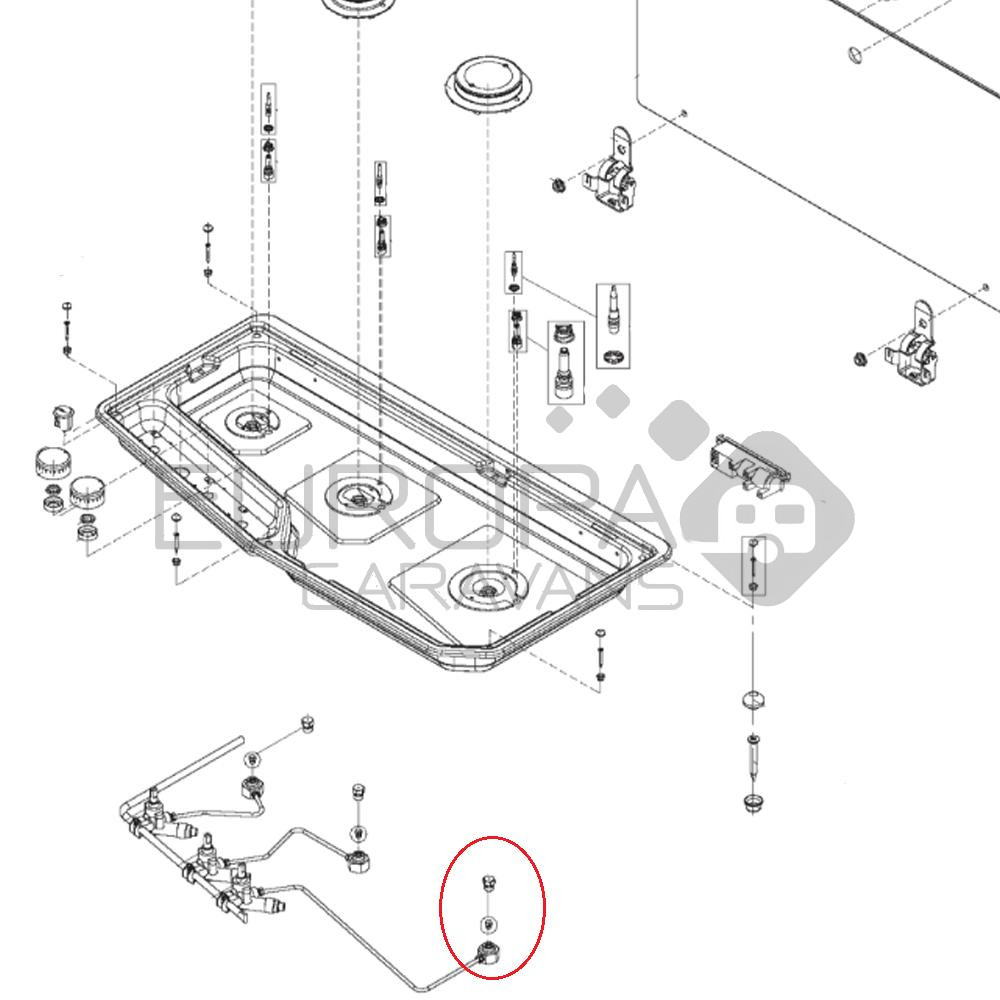 EUROPA
CARAVANS