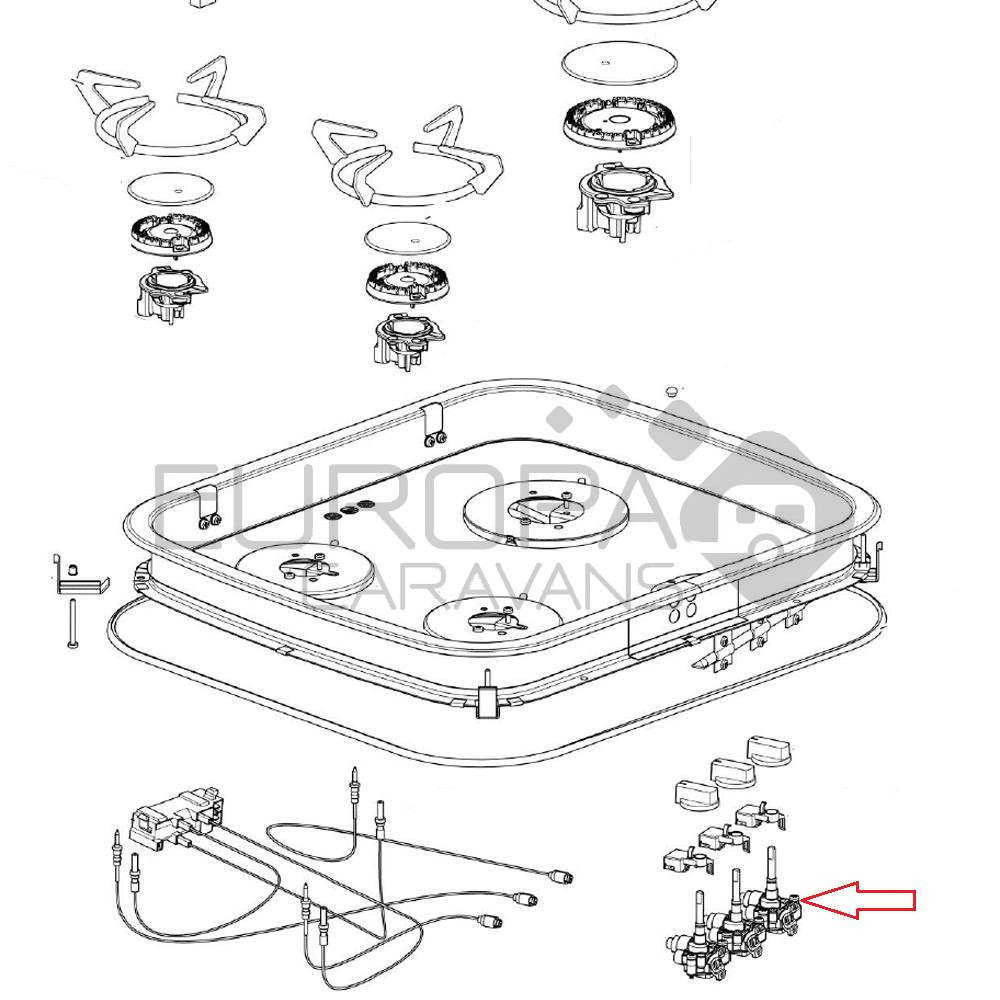 EUROPA CARAVANS