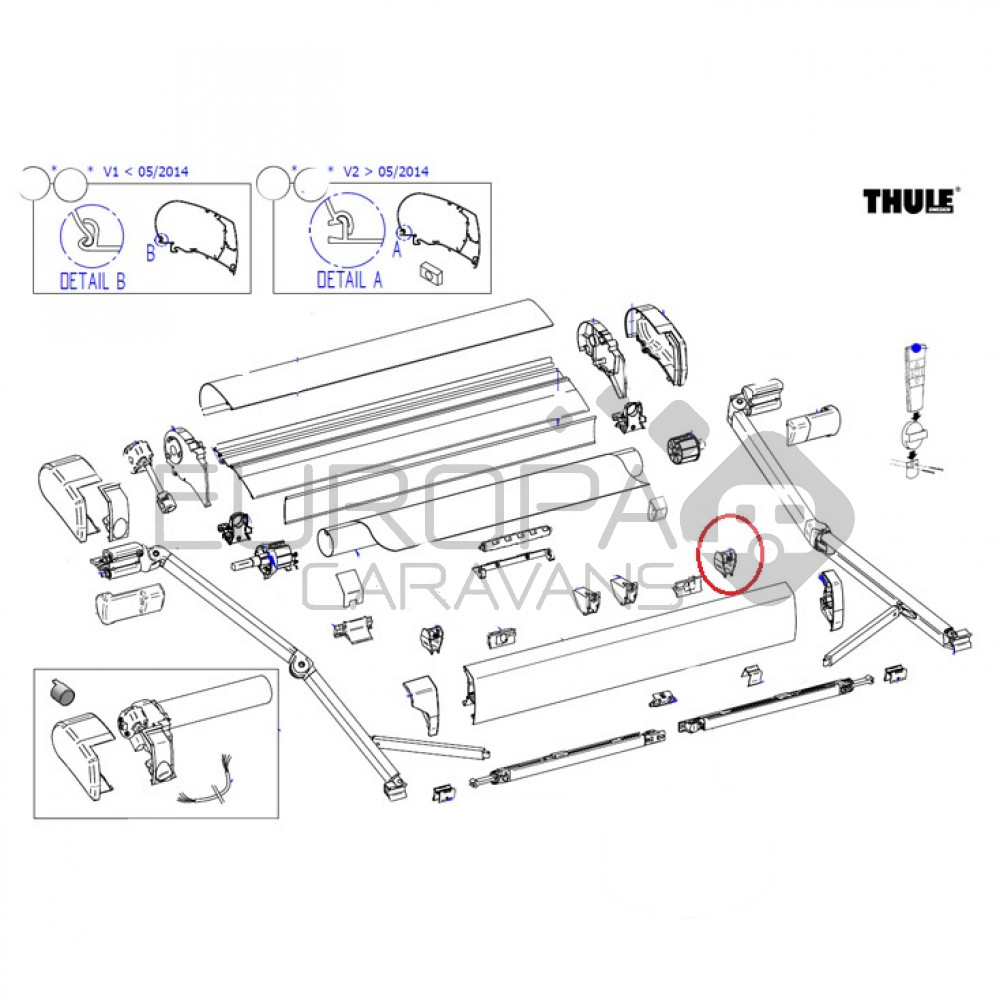 * * V1 < 05/2014

B

DETAIL B

* * V2 > 05/2014

A

DETAIL A

THULE

EUROPA CARAVANS