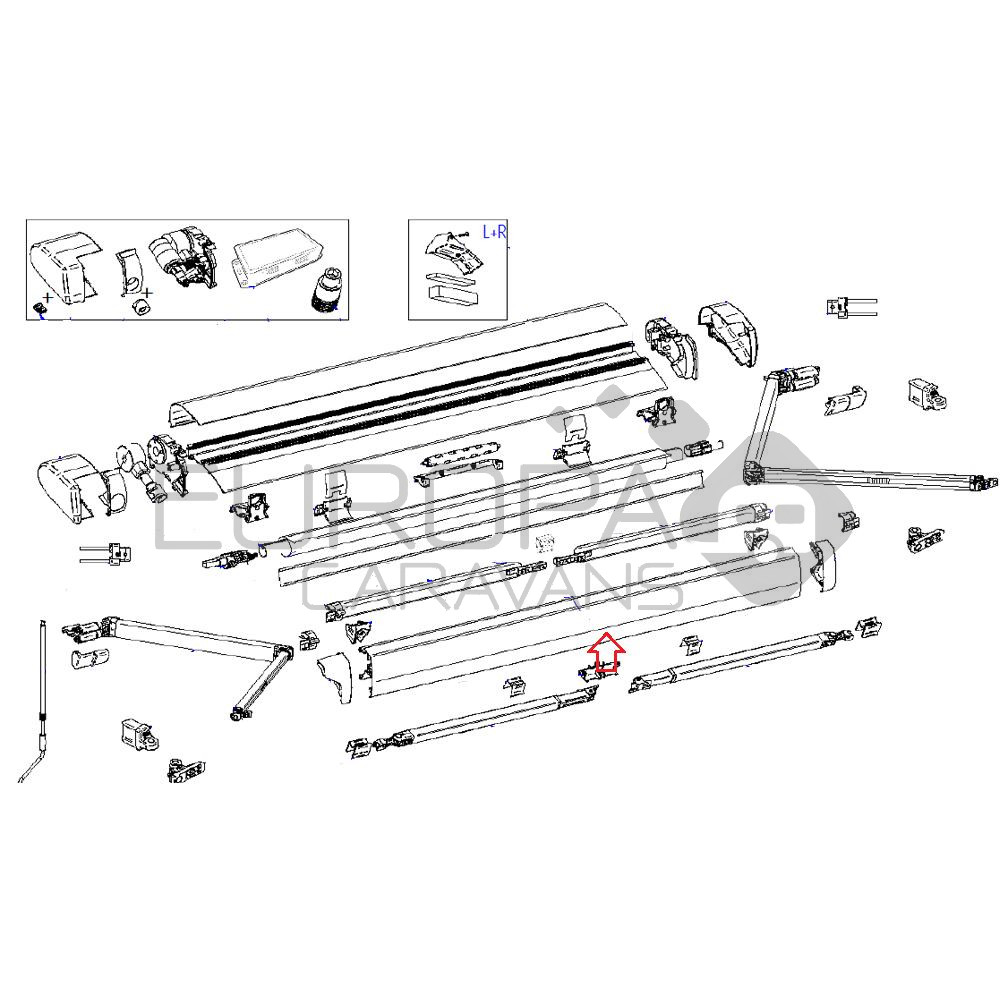 L+R

EUROPA
CARAVANS