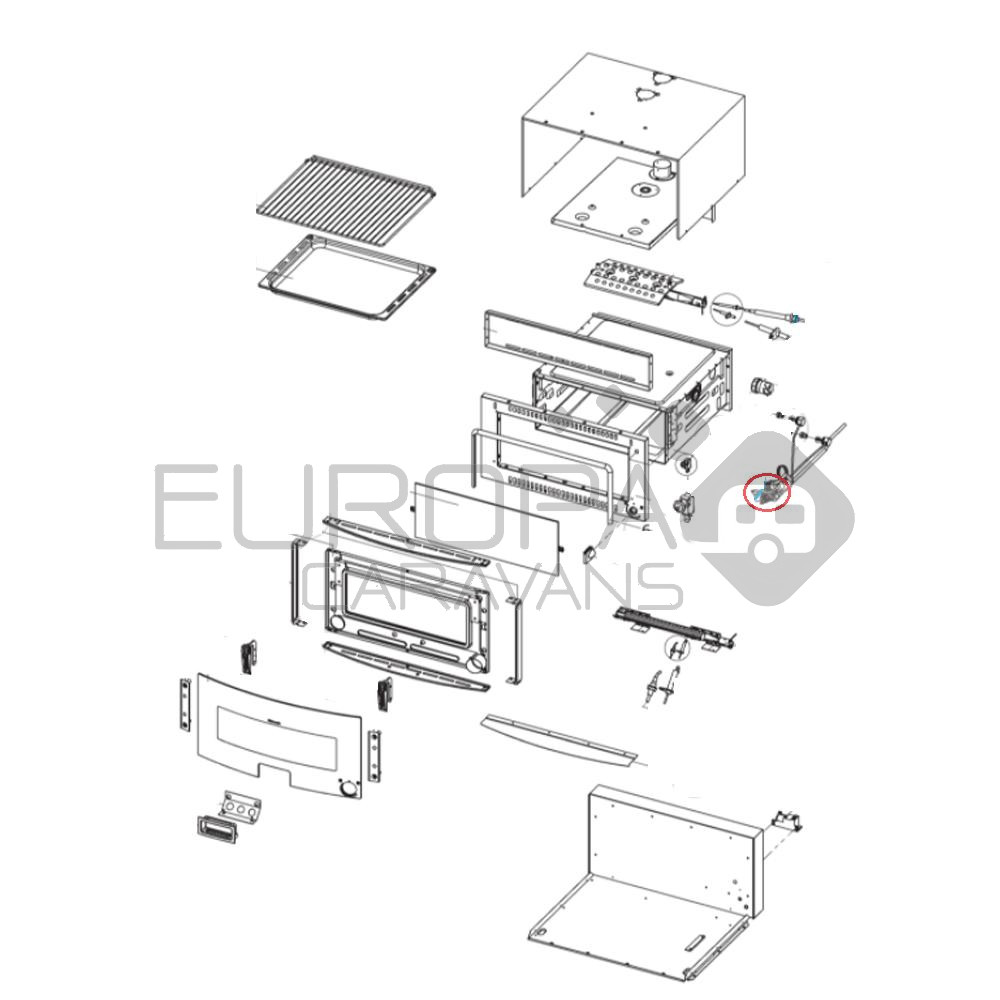 EUROPA
CARAVANS