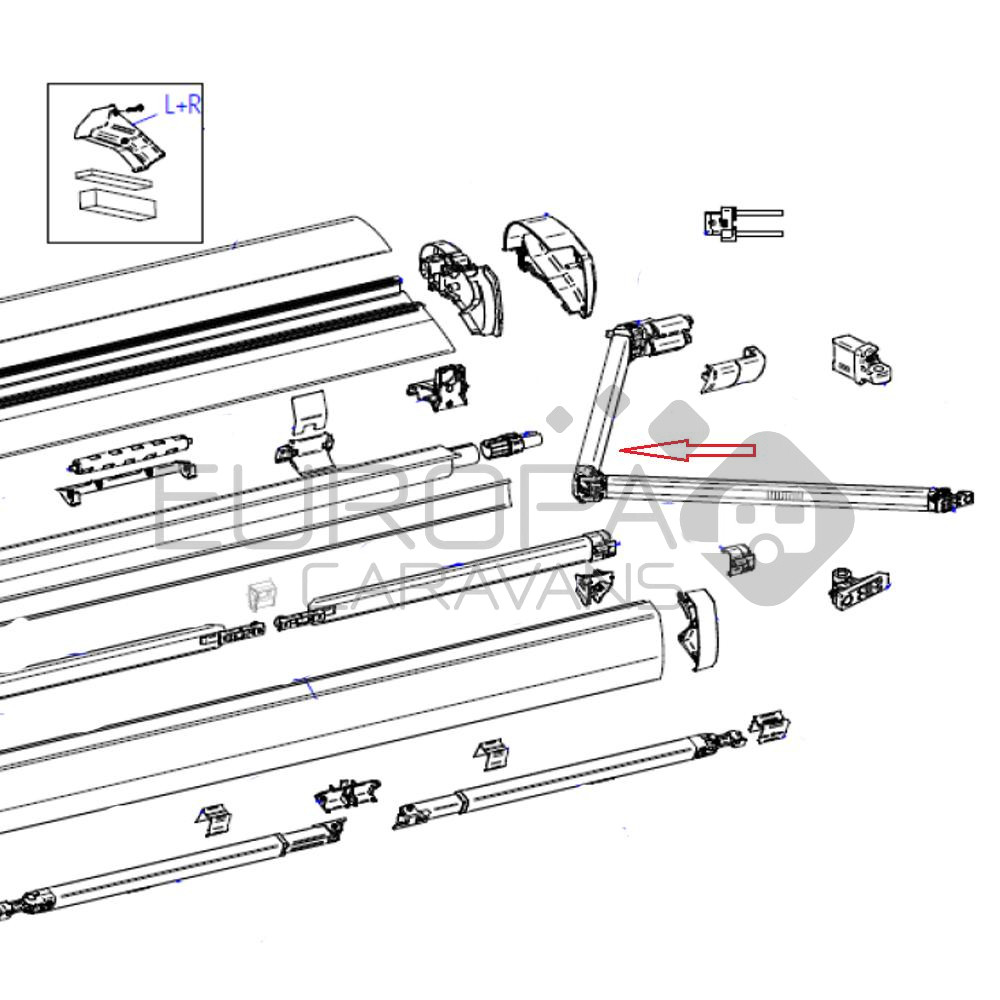 L+R

EUROPA
CARAVANS