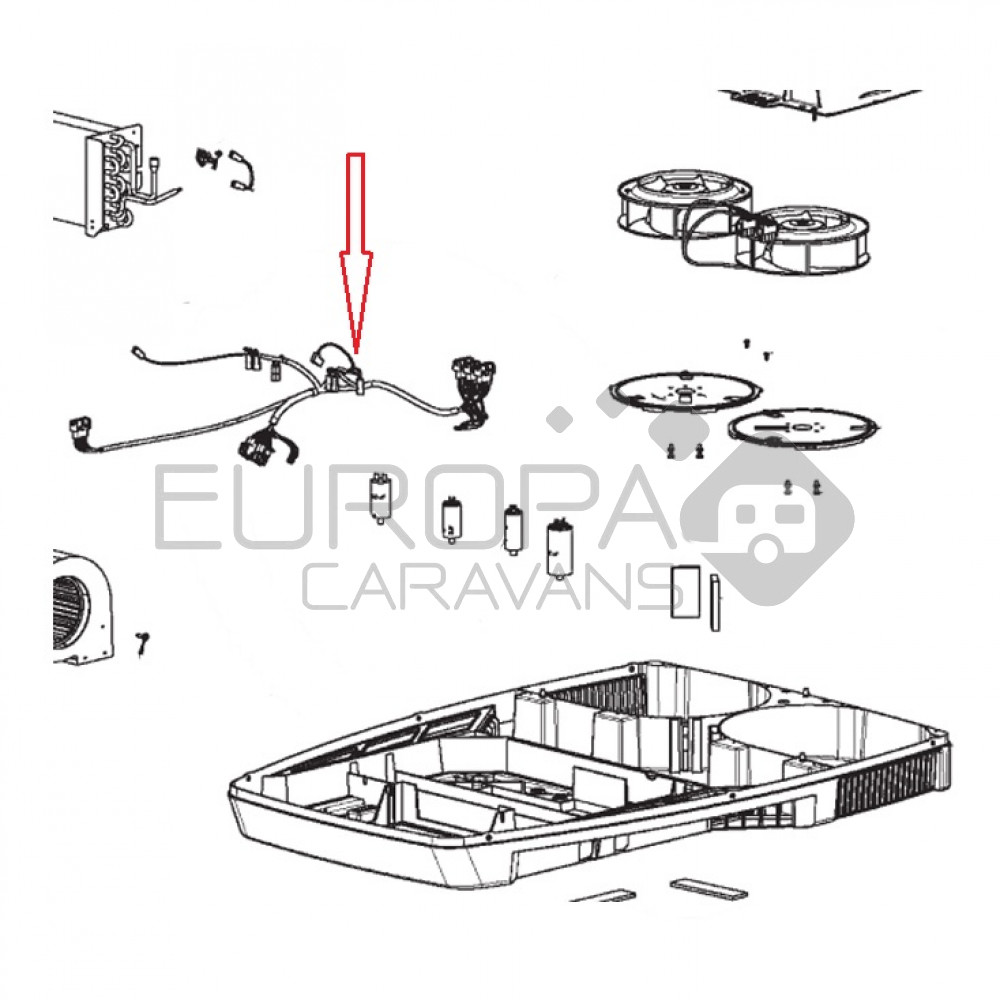 EUROPA
CARAVANS