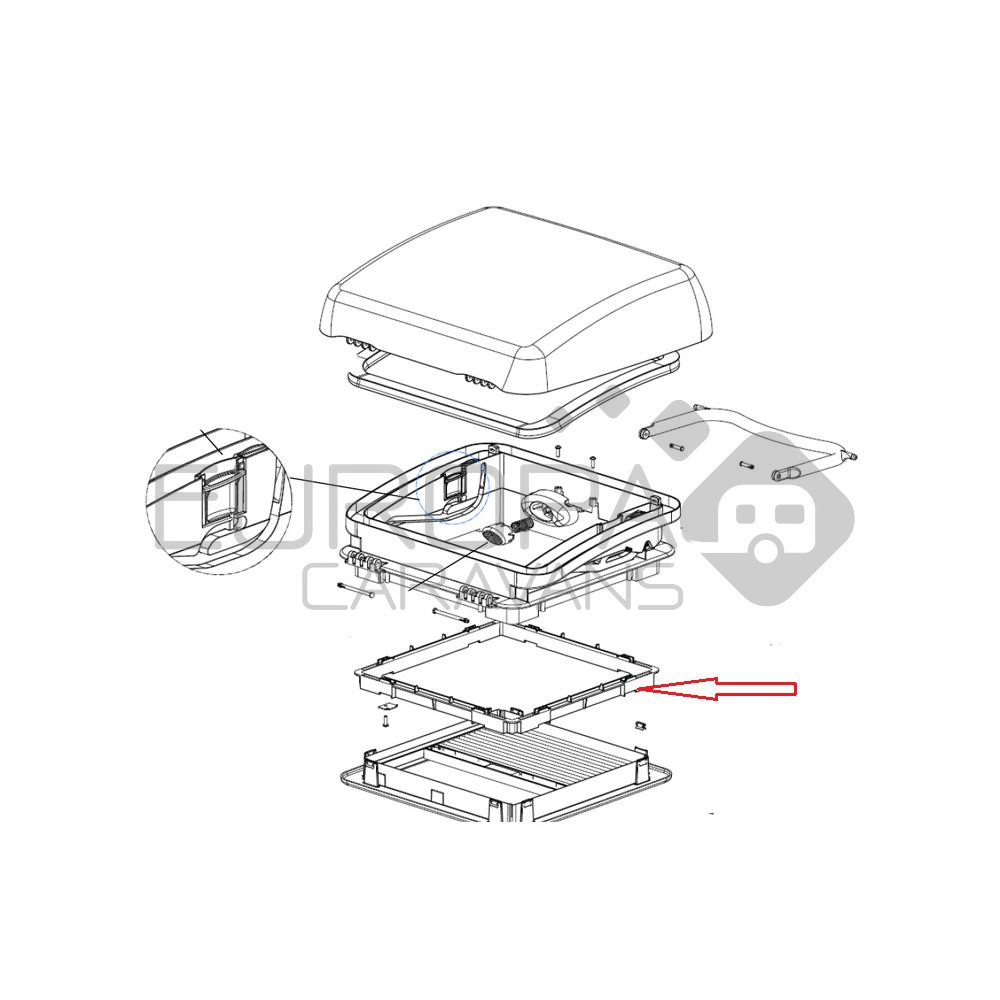 EUROPA
CARAVANS