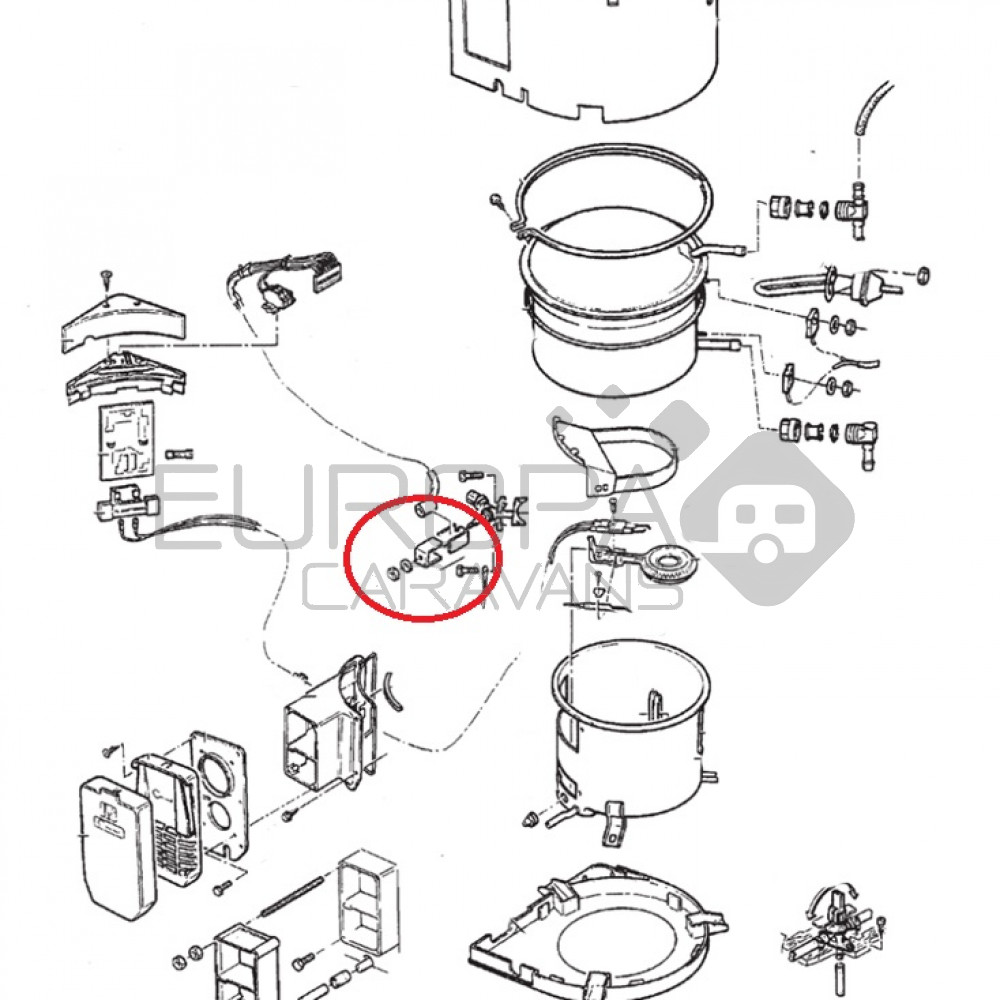 EUROPA
CARAVANS