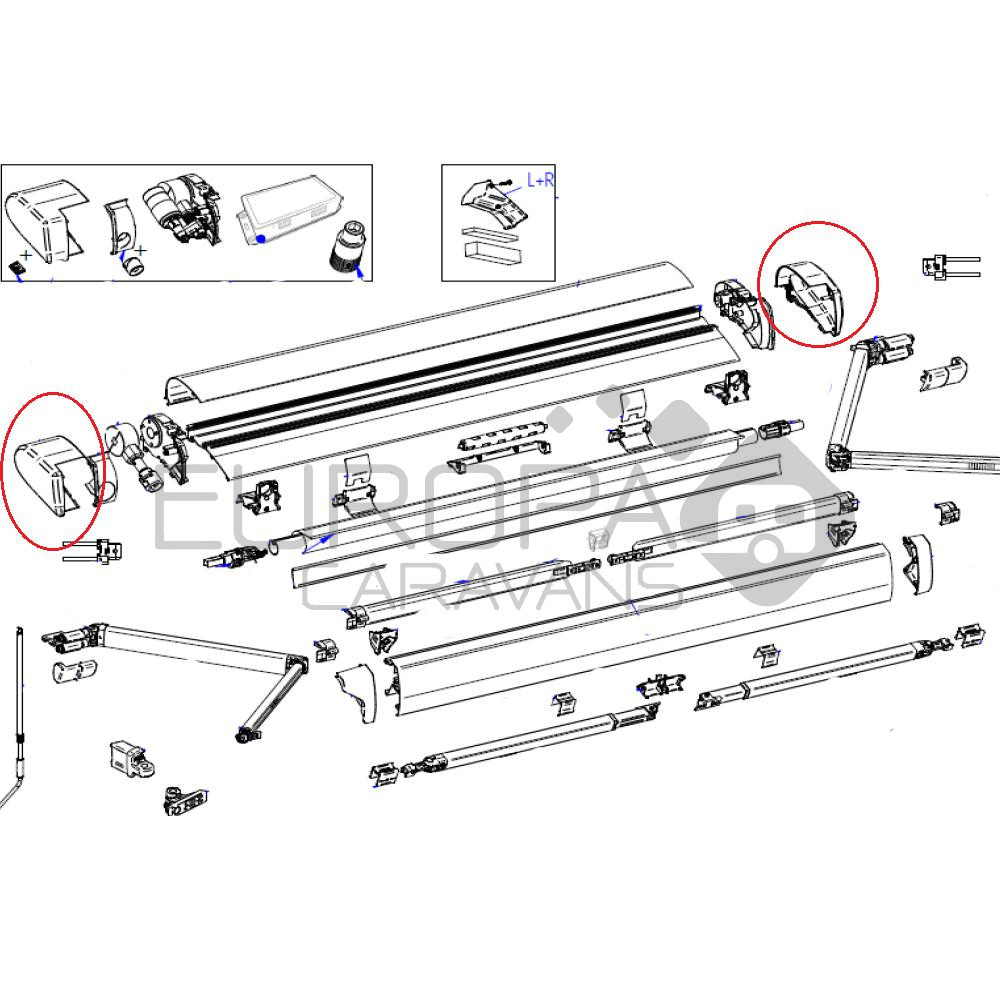 L+R

EUROPA
CARAVANS