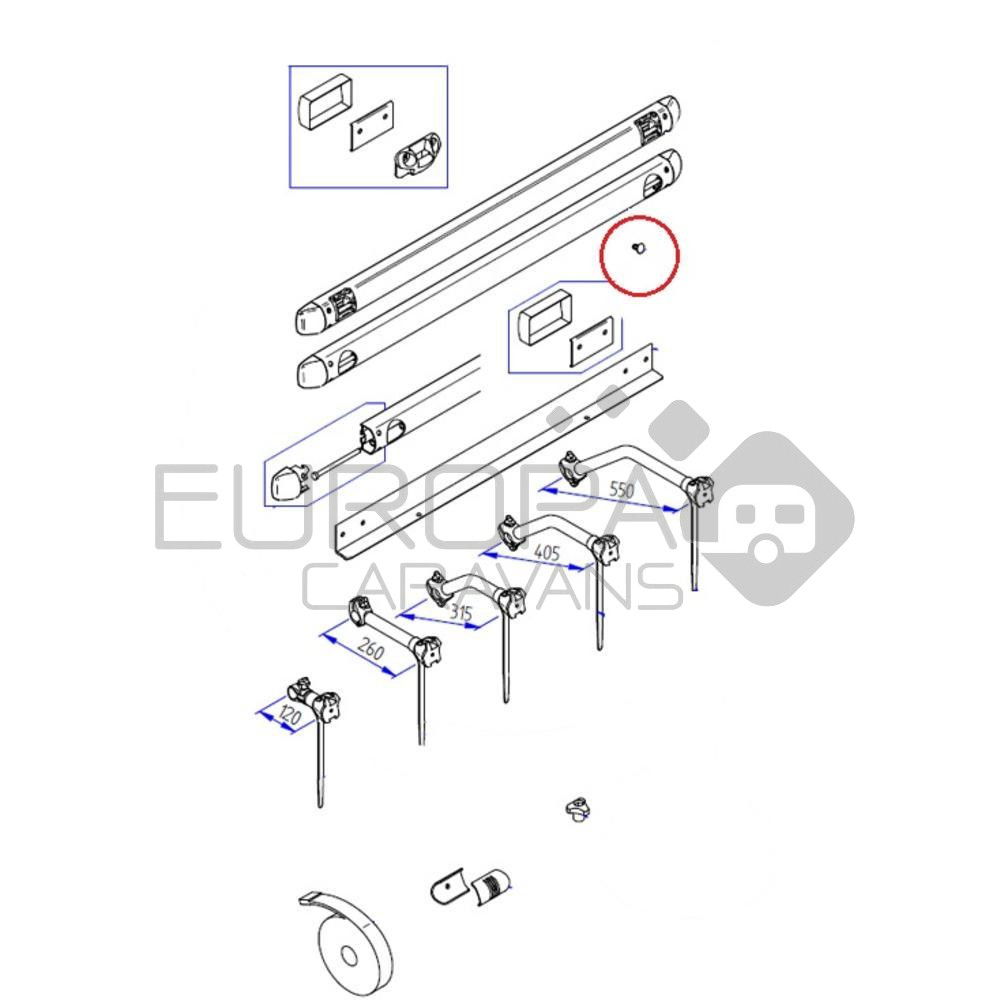 EUROPA
CARAVANS

550
405
315
260
120