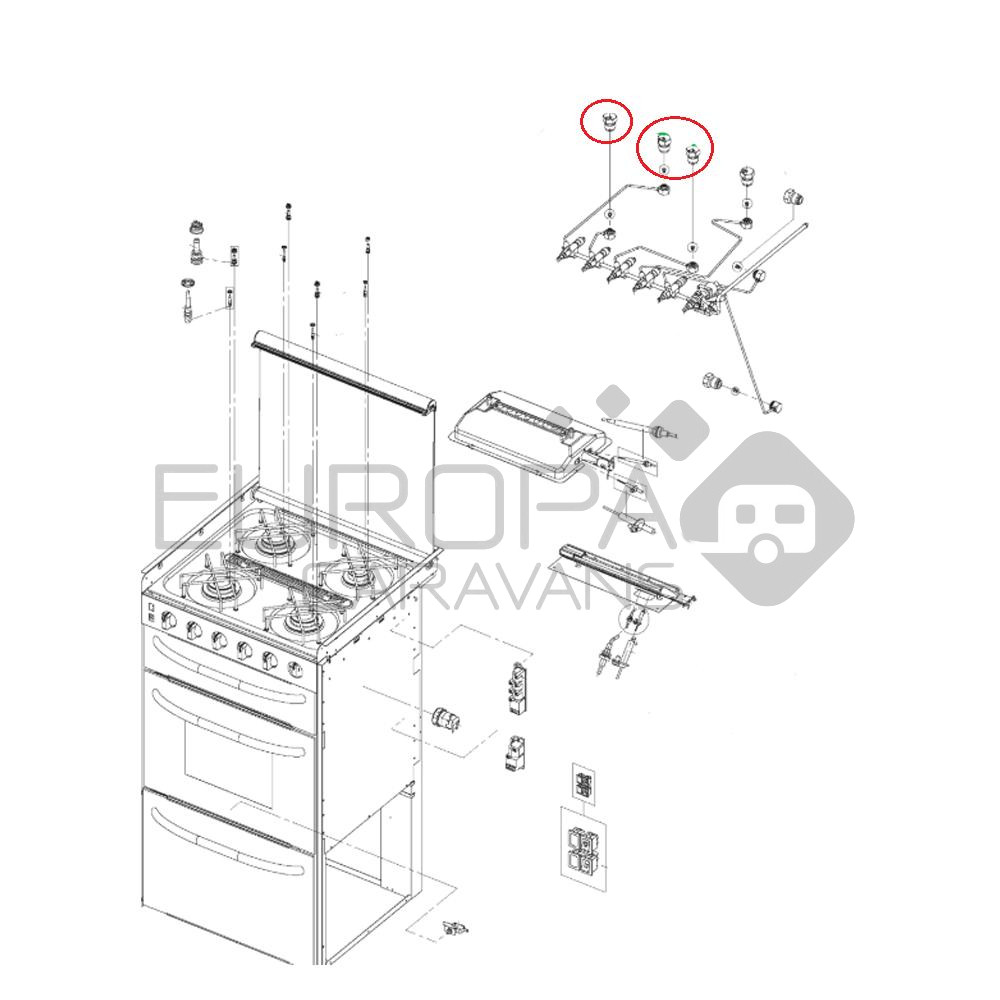 EUROPA CARAVANS