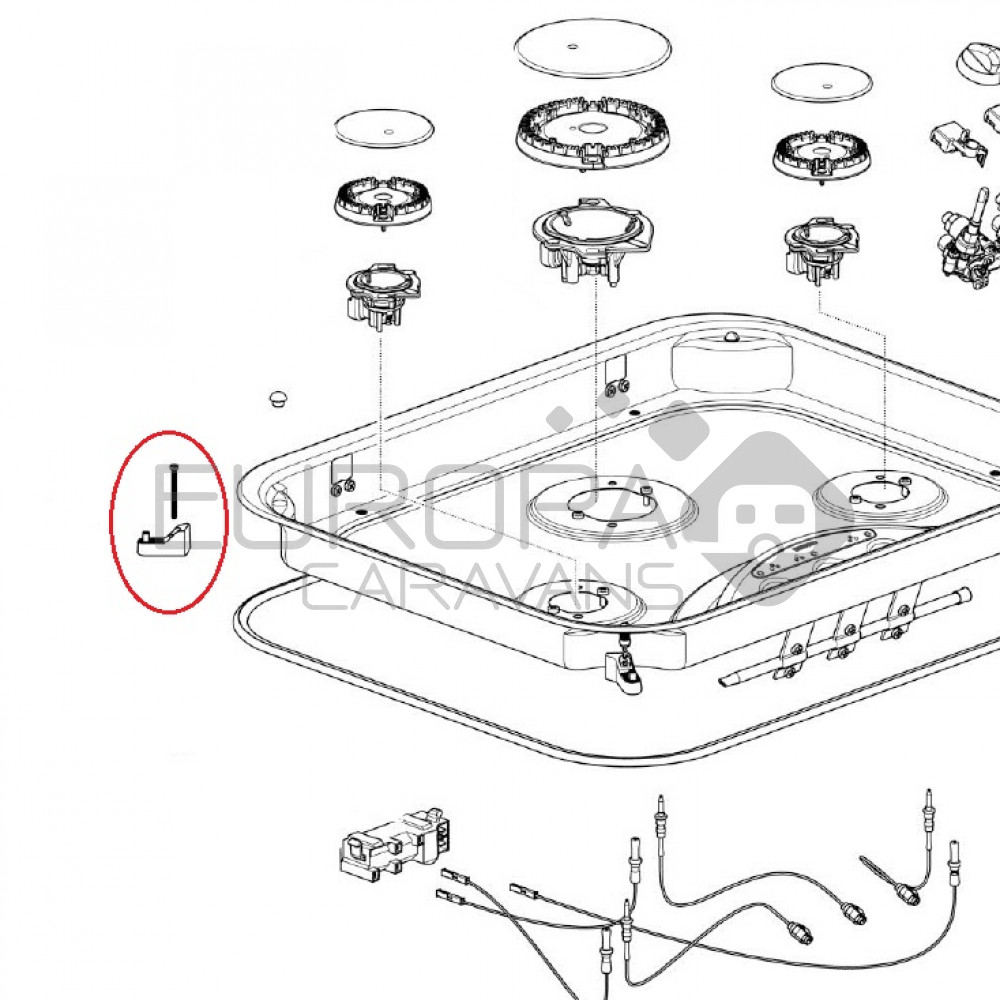 EUROPA
CARAVANS