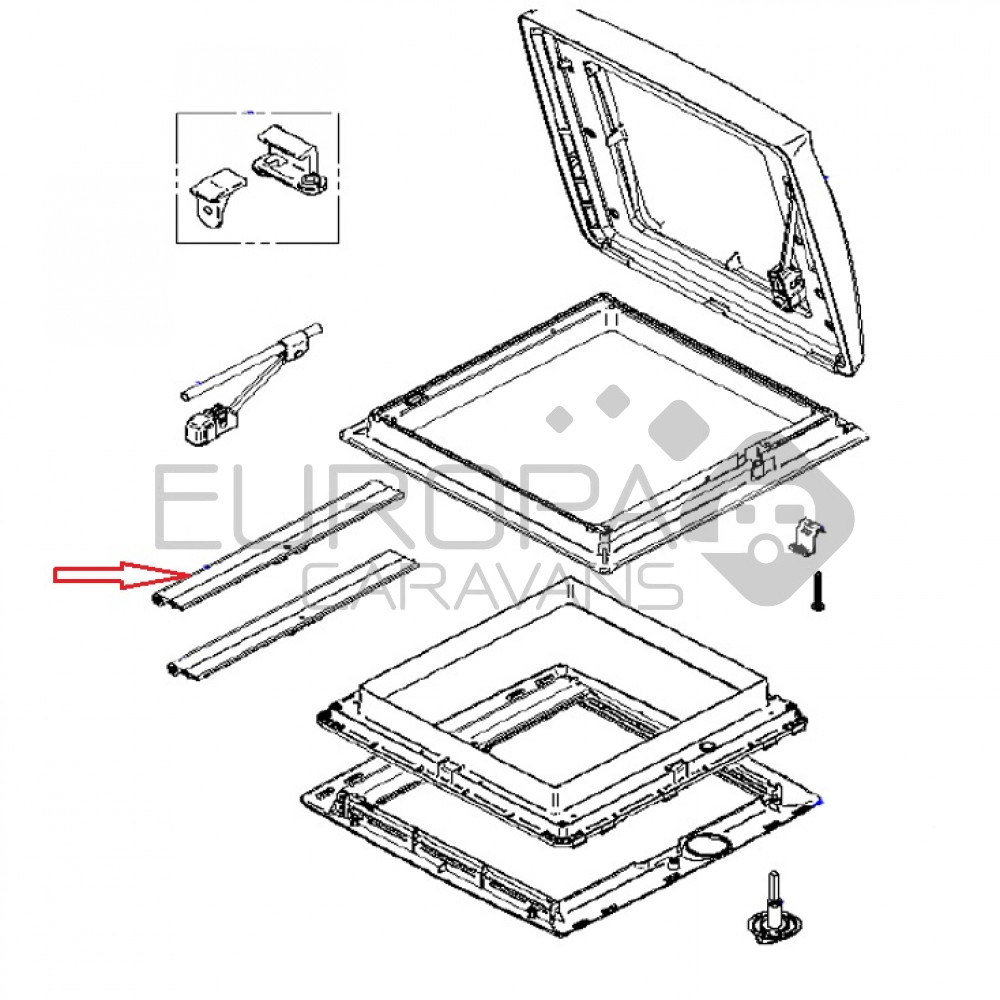 EUROPA
CARAVANS