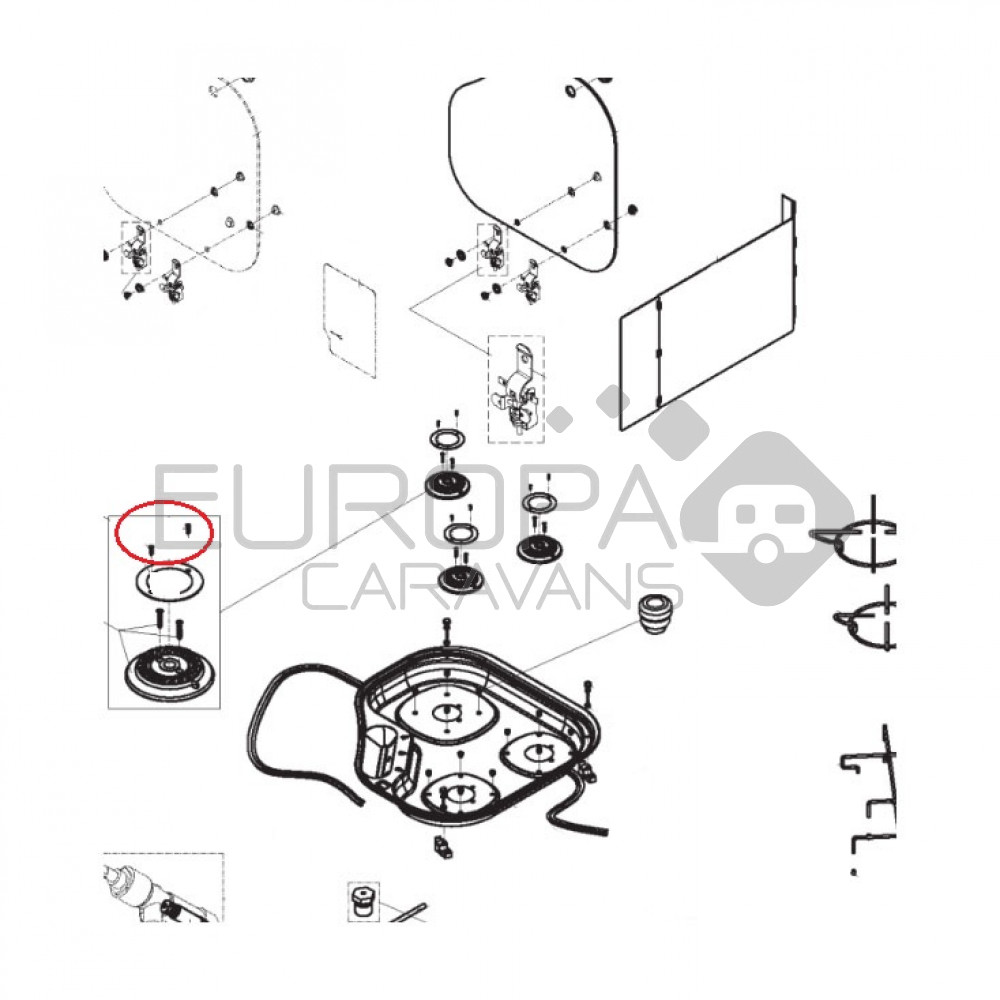 EUROPA
CARAVANS