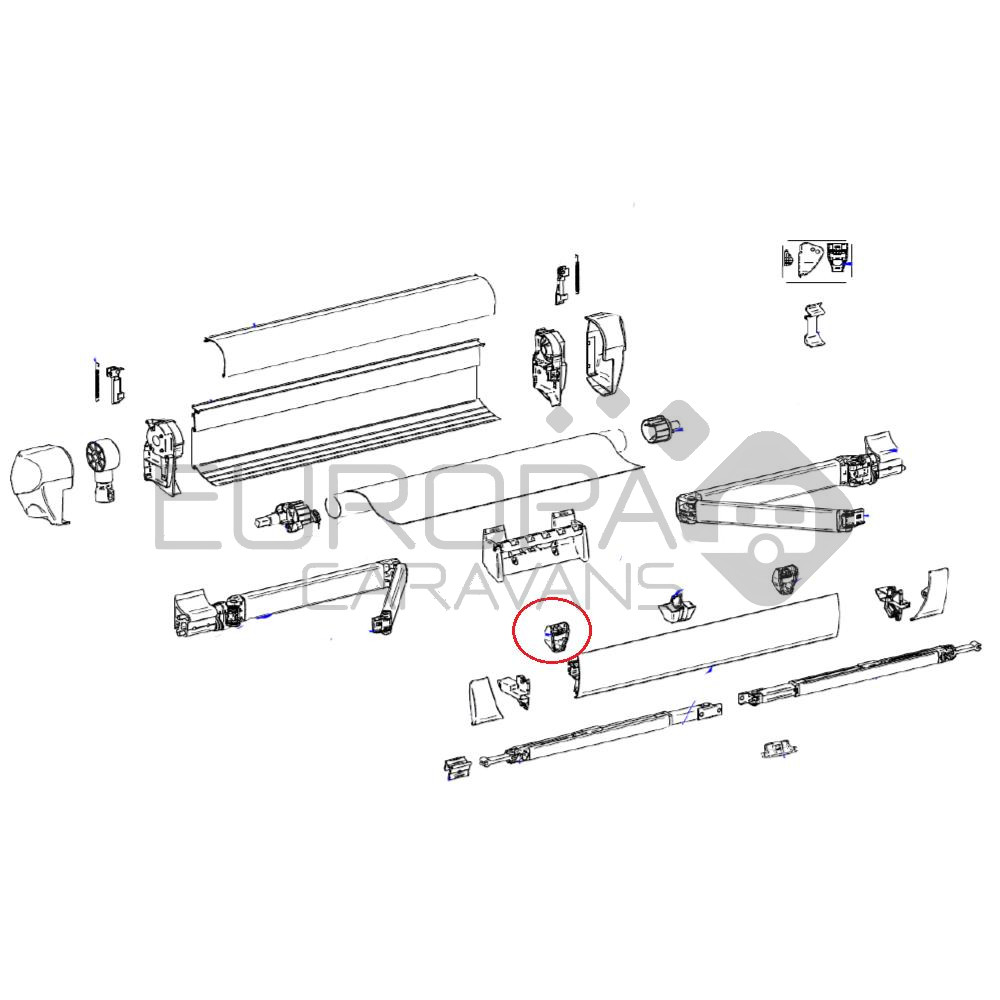 EUROPA
CARAVANS