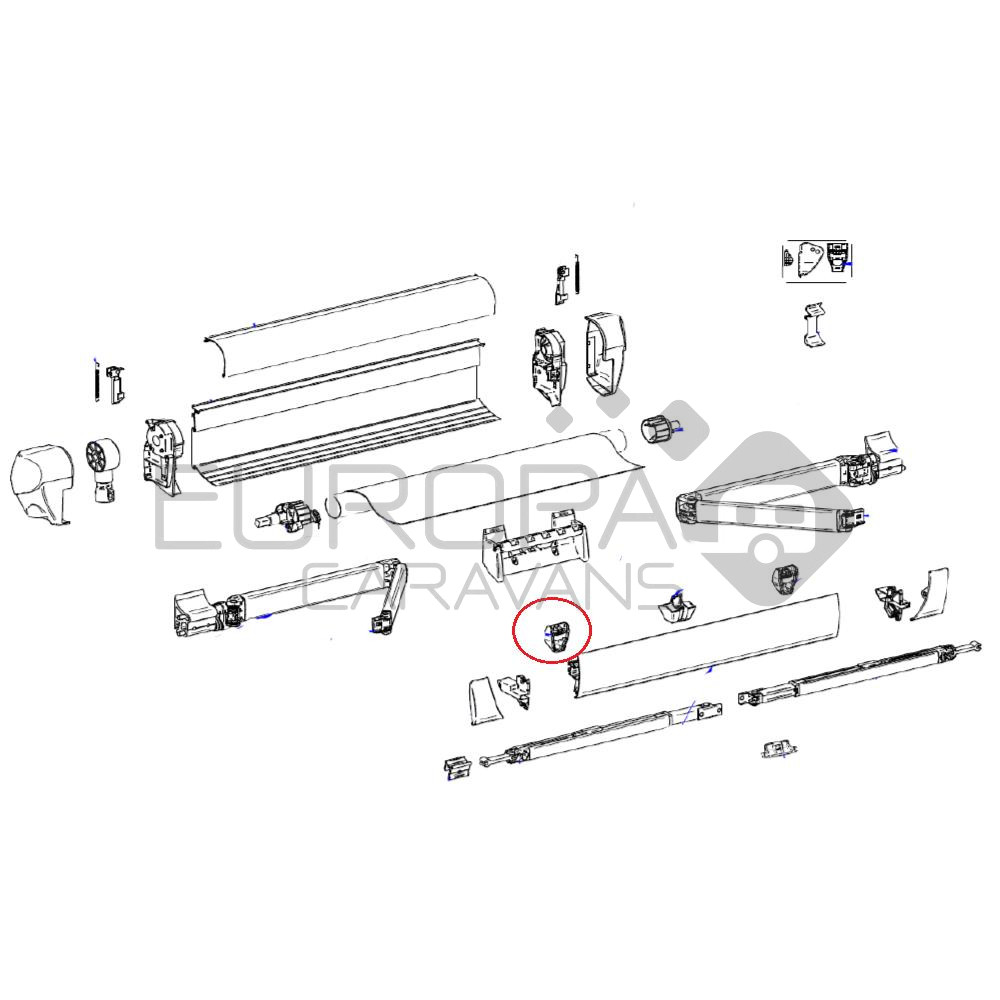 EUROPA
CARAVANS