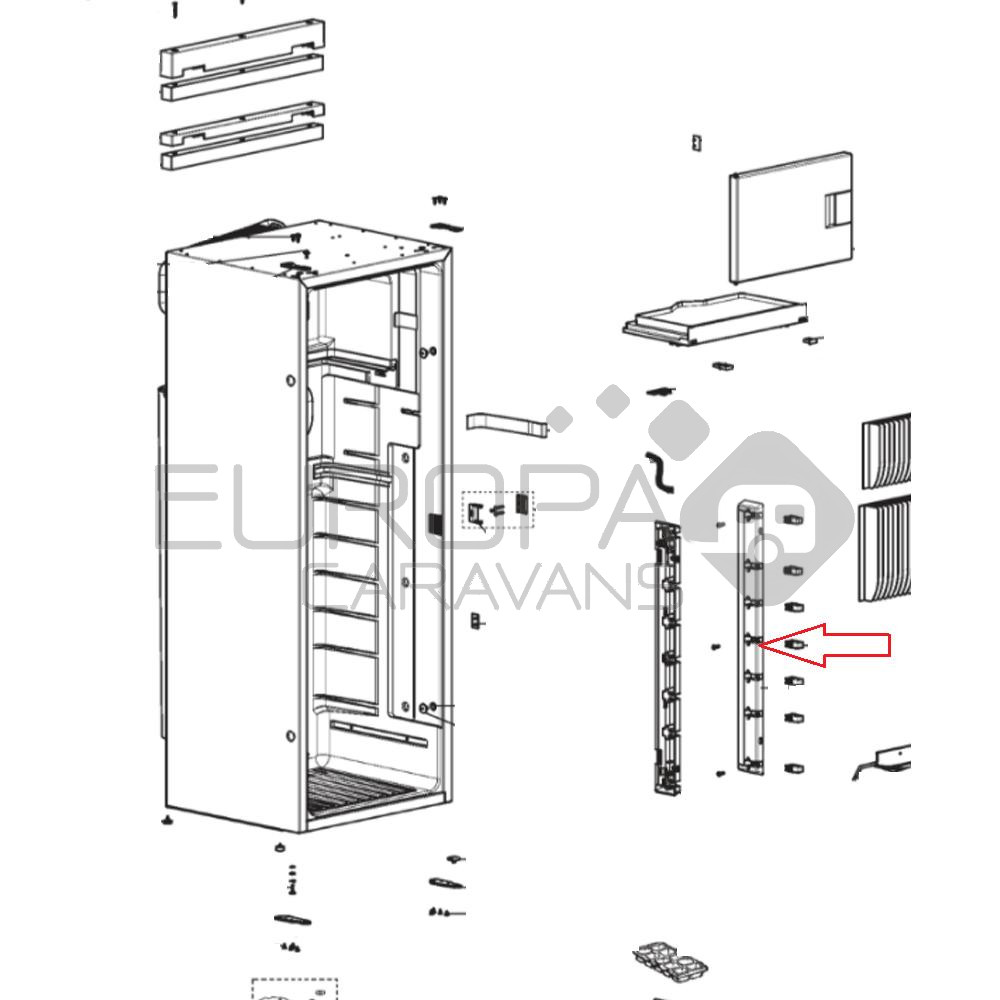 EUROPA
CARAVANS