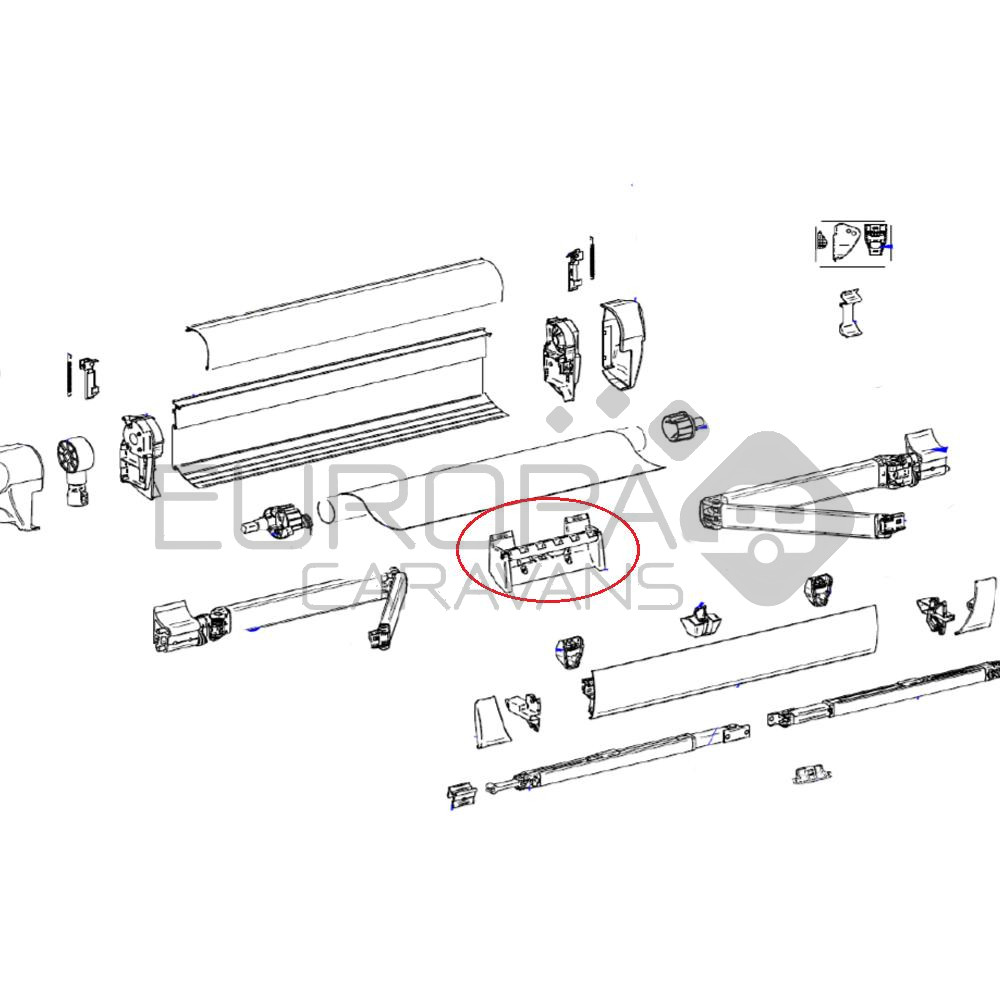 EUROPA
CARAVANS