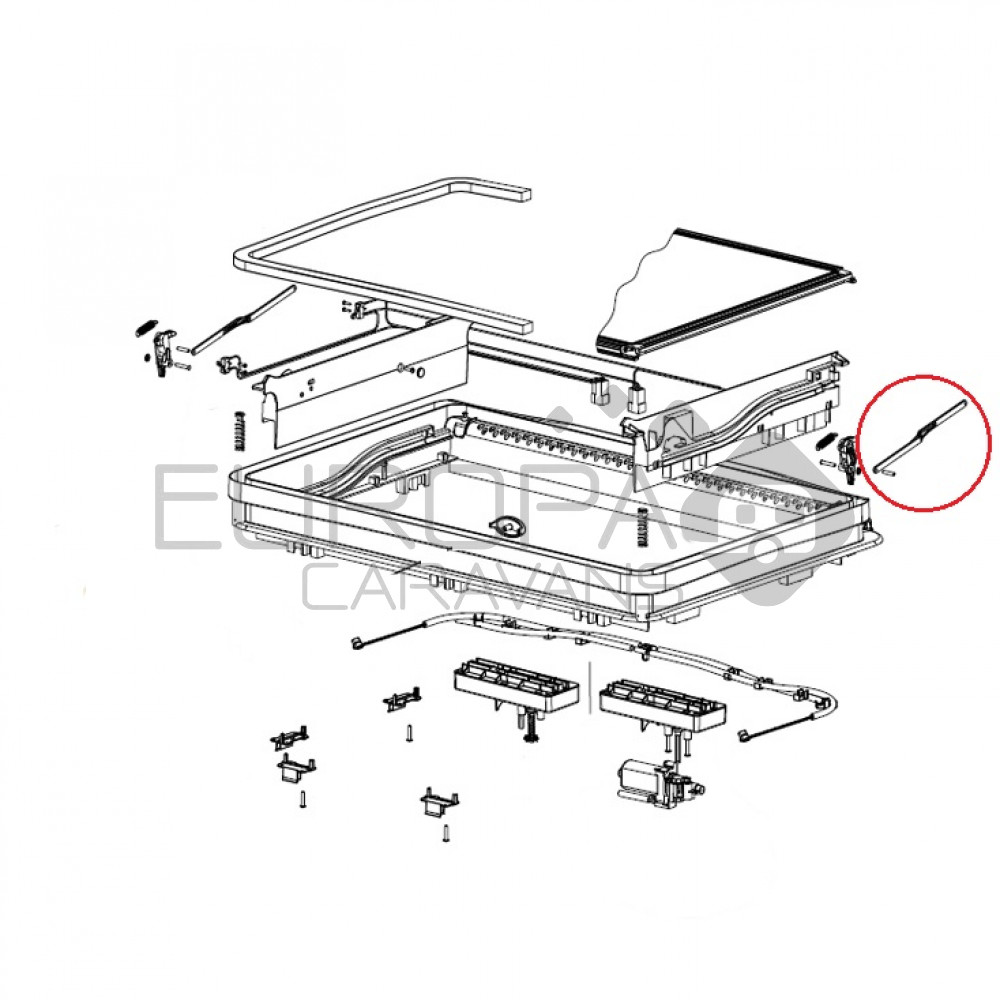 EUROPA
CARAVANS