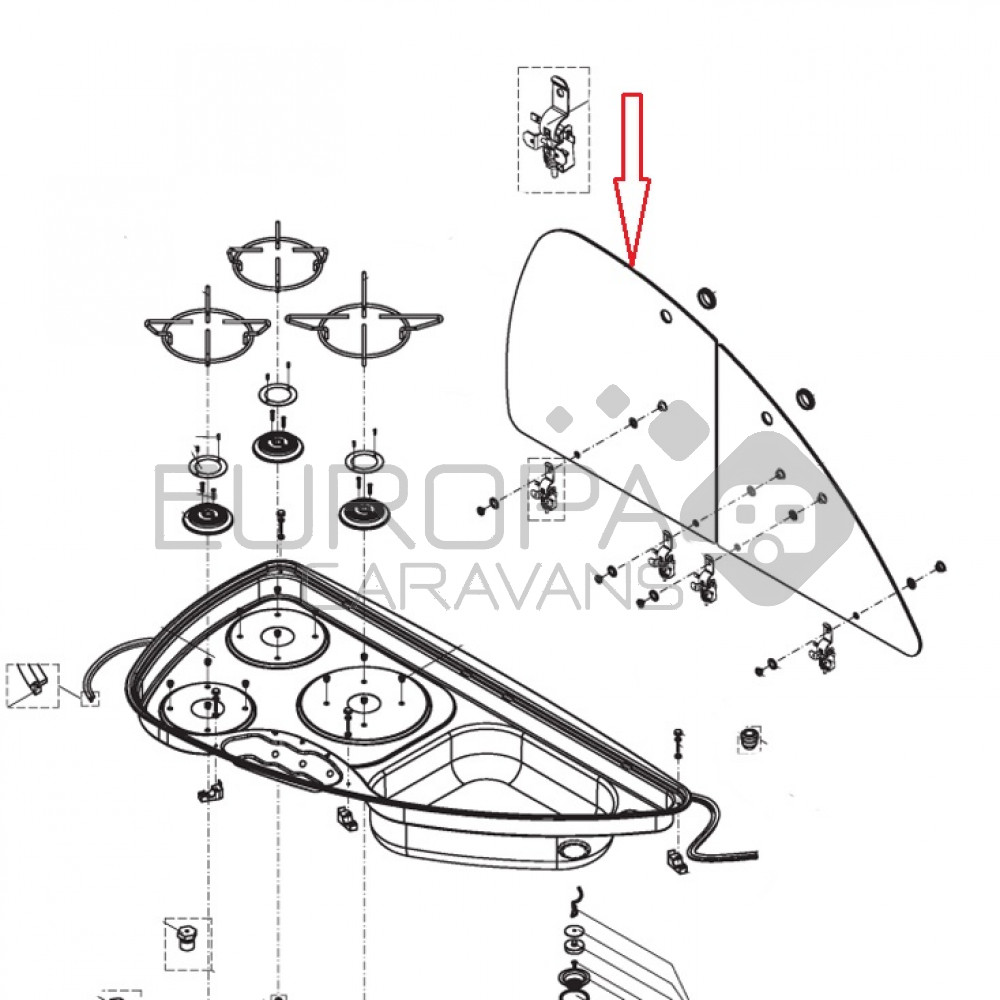 EUROPA CARAVANS