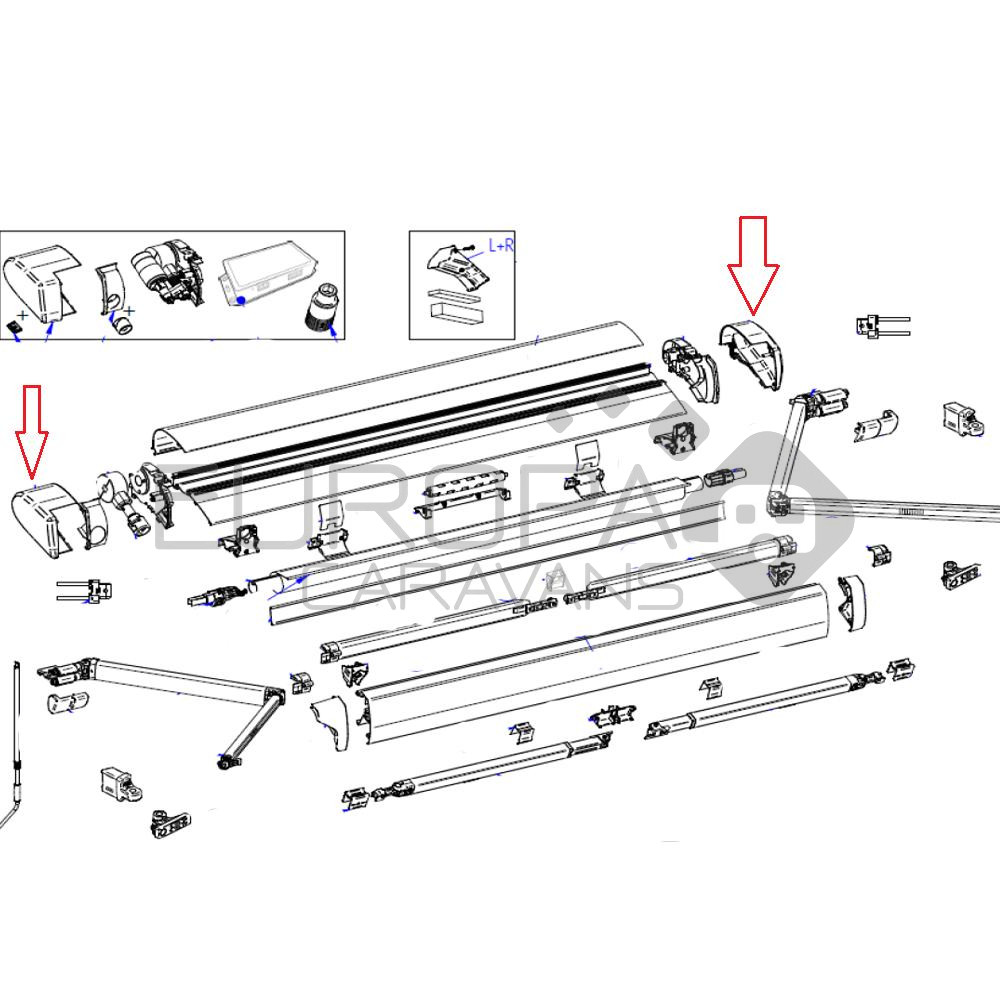 L+R

EUROPA
CARAVANS