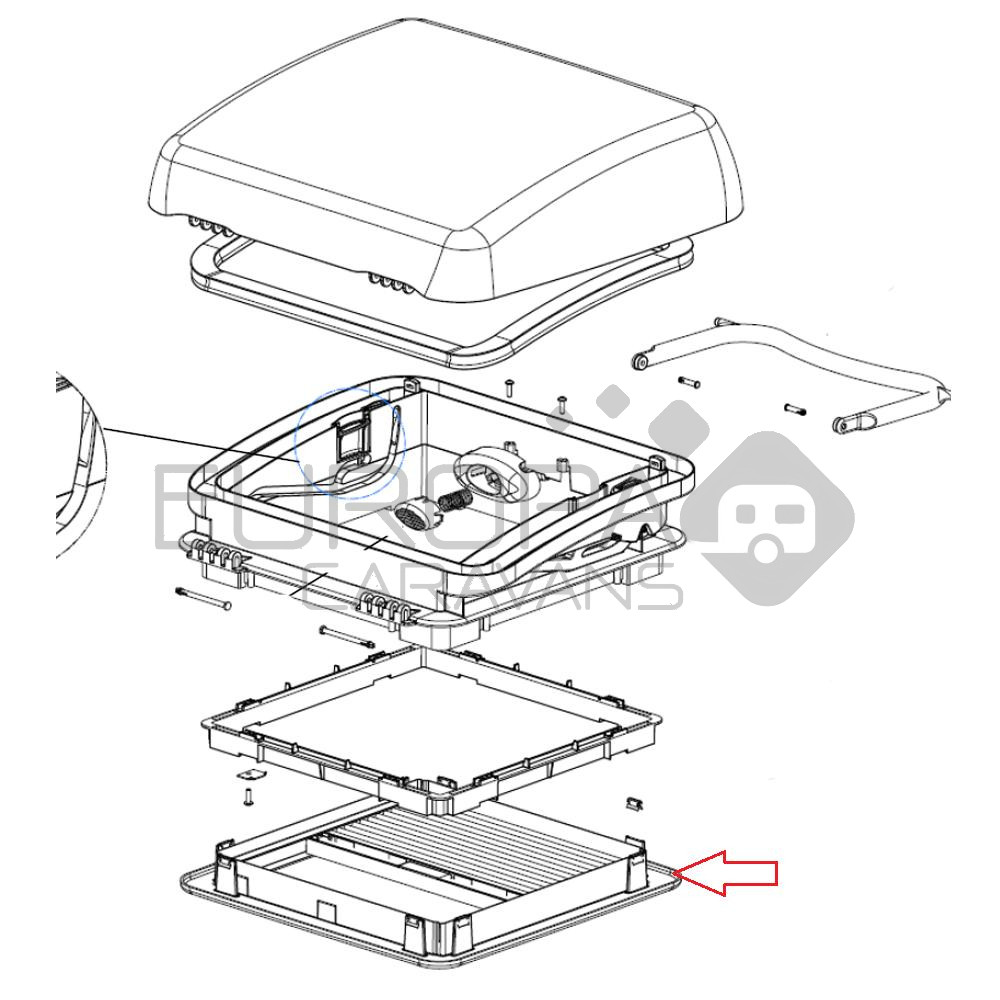 EUROPA
CARAVANS