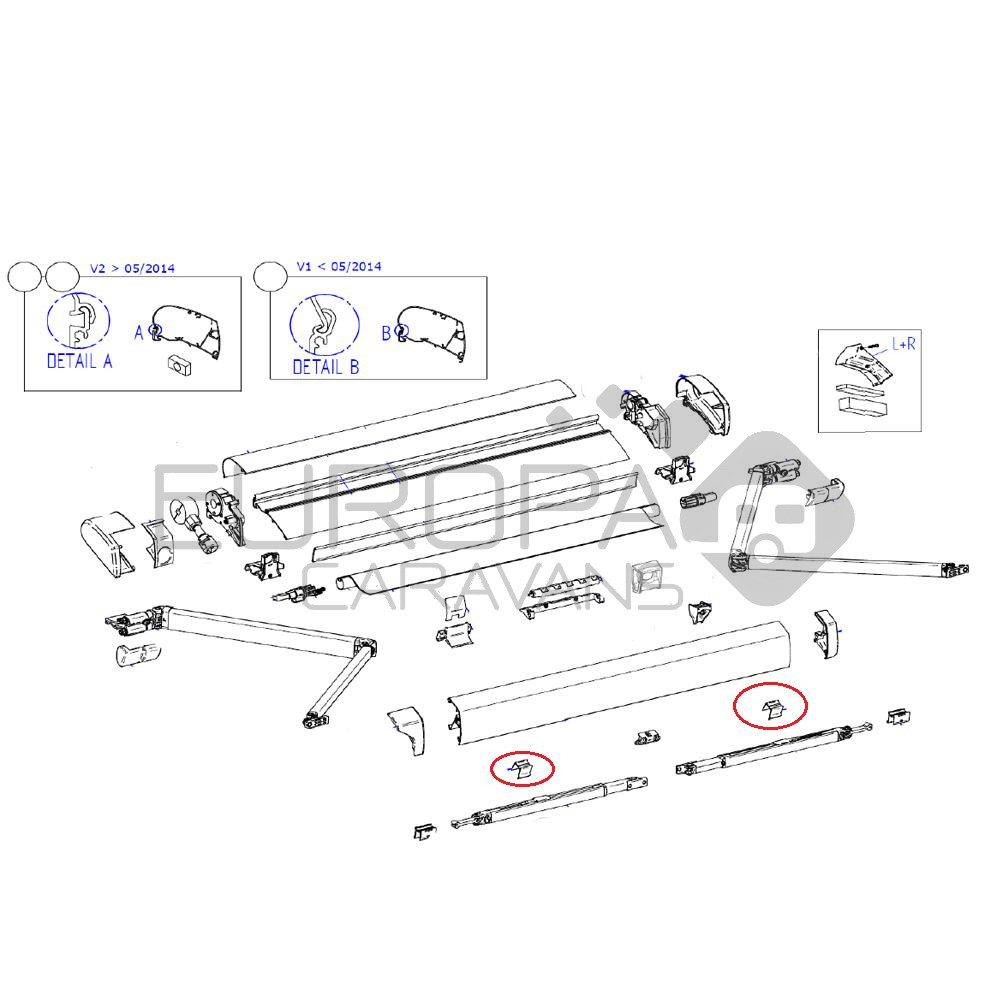 V2 > 05/2014

DETAIL A

A

V1 < 05/2014

DETAIL B

B

L+R

EUROPA CARAVANS