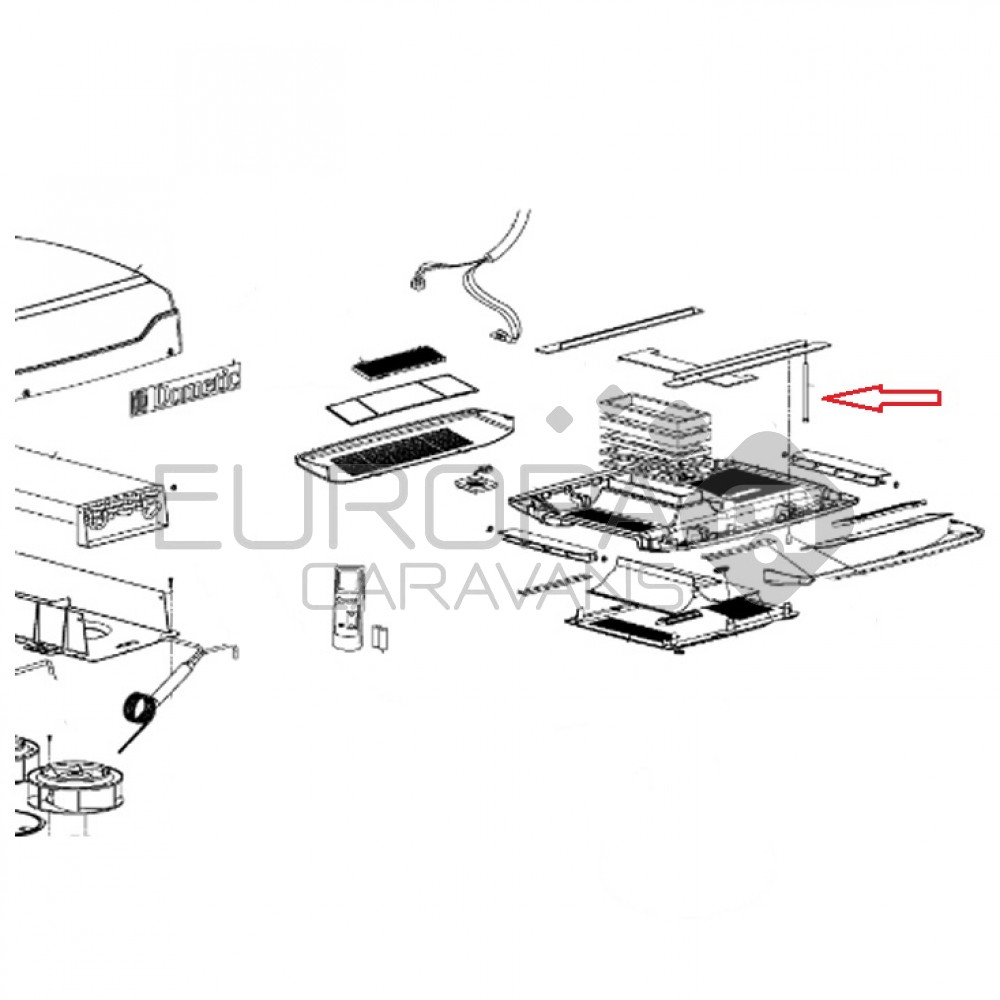 Dometic

EUROPA
CARAVANS