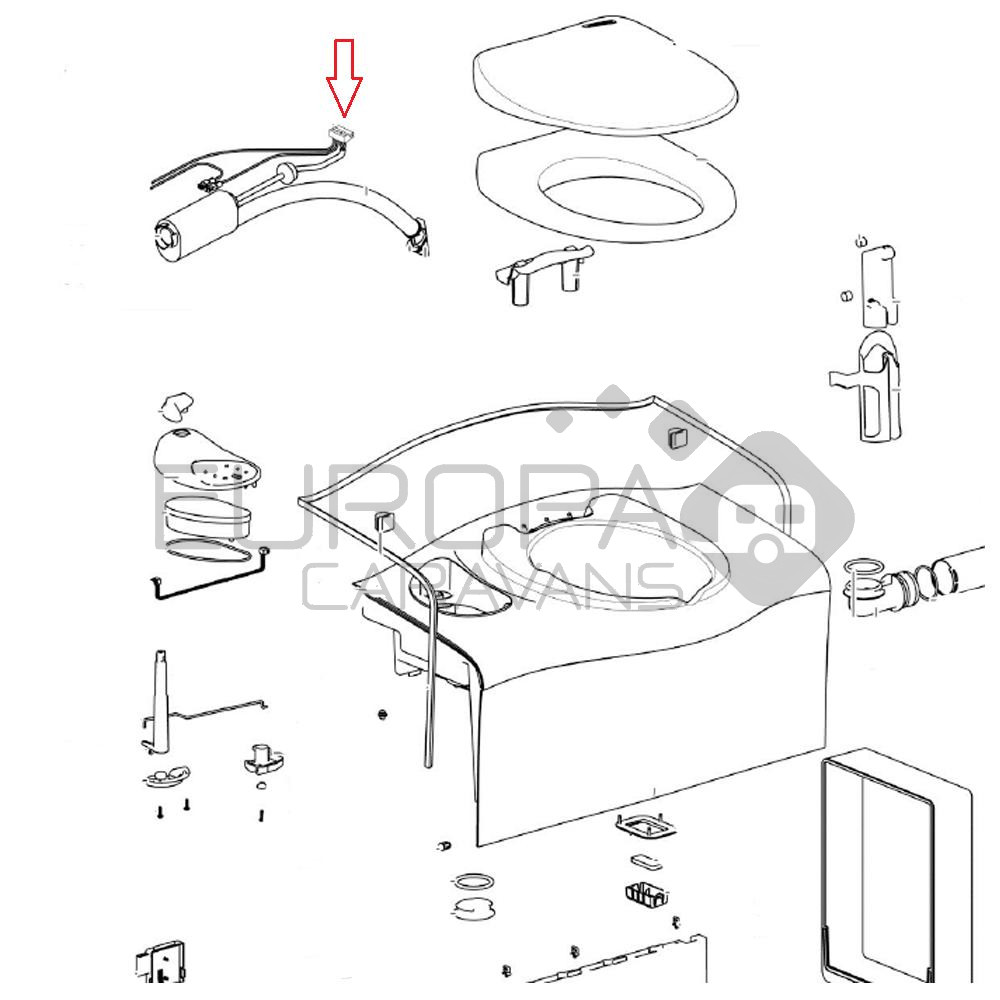 EUROPA
CARAVANS