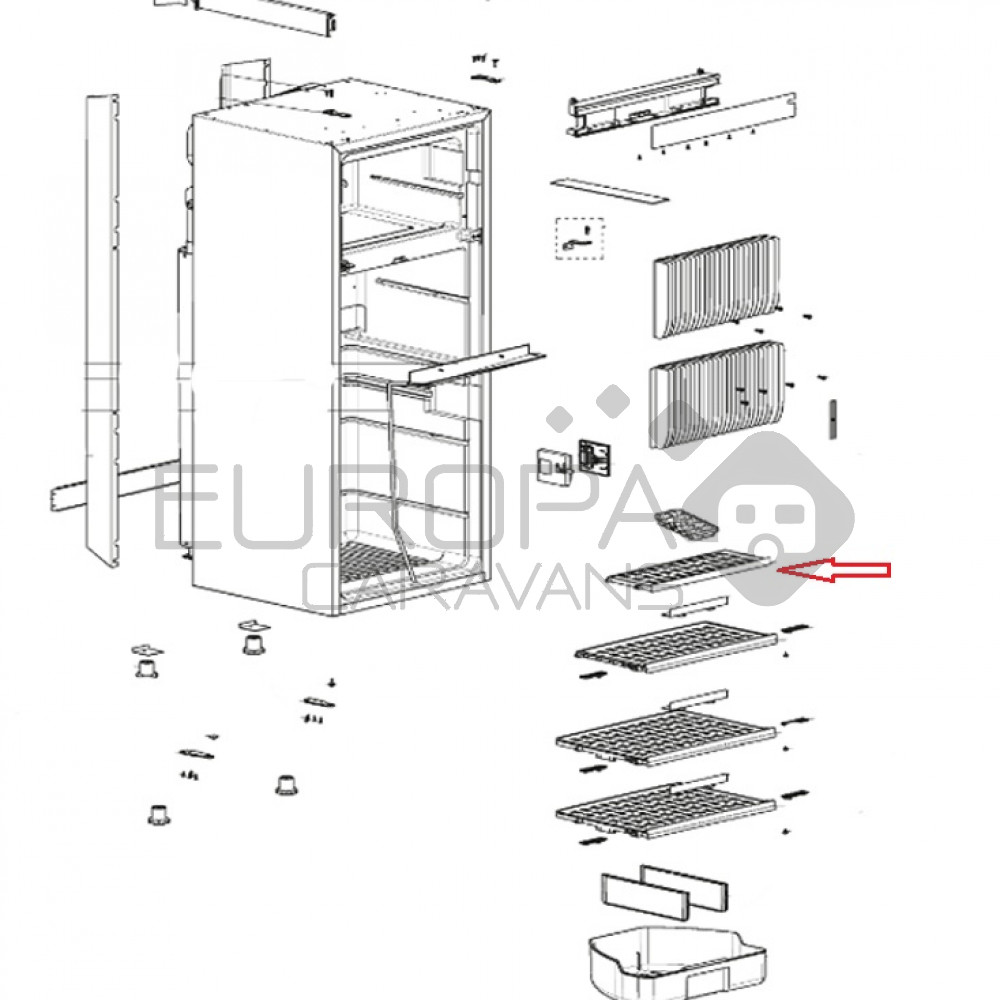 EUROPA
CARAVANS