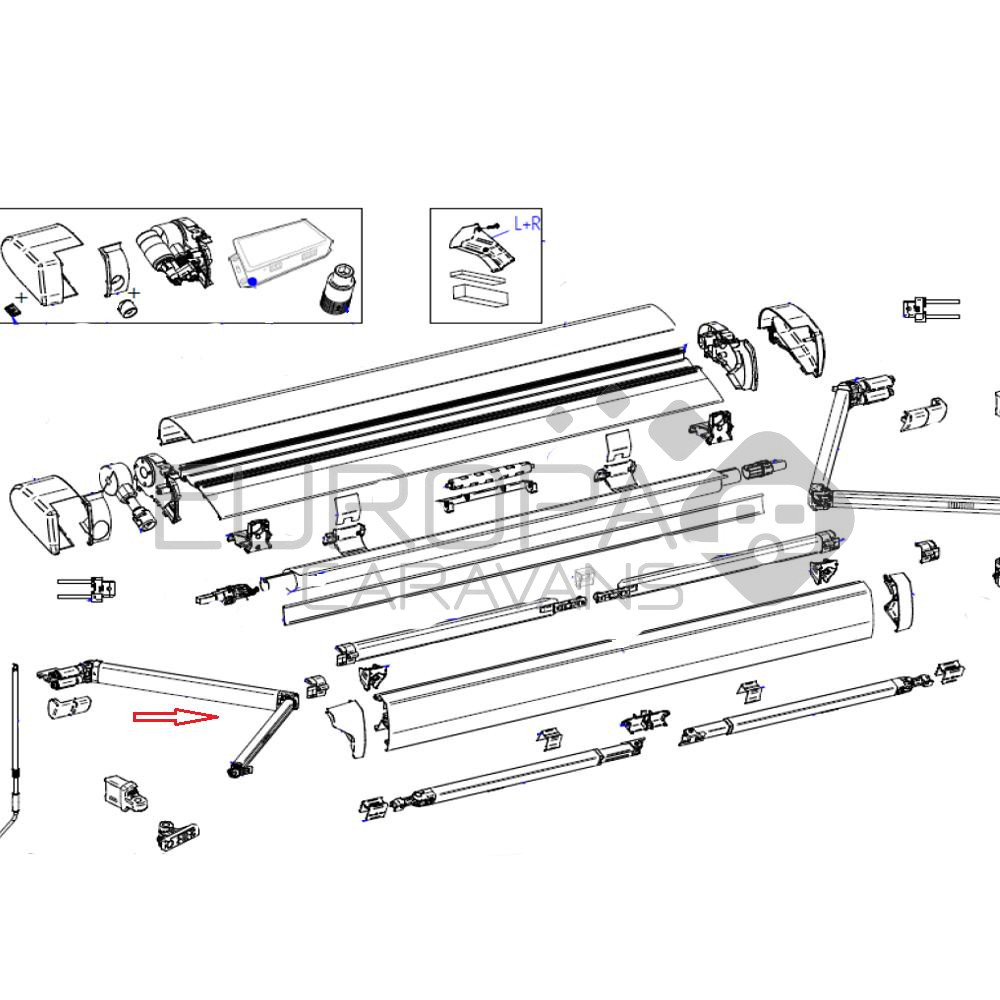 L+R

EUROPA
CARAVANS