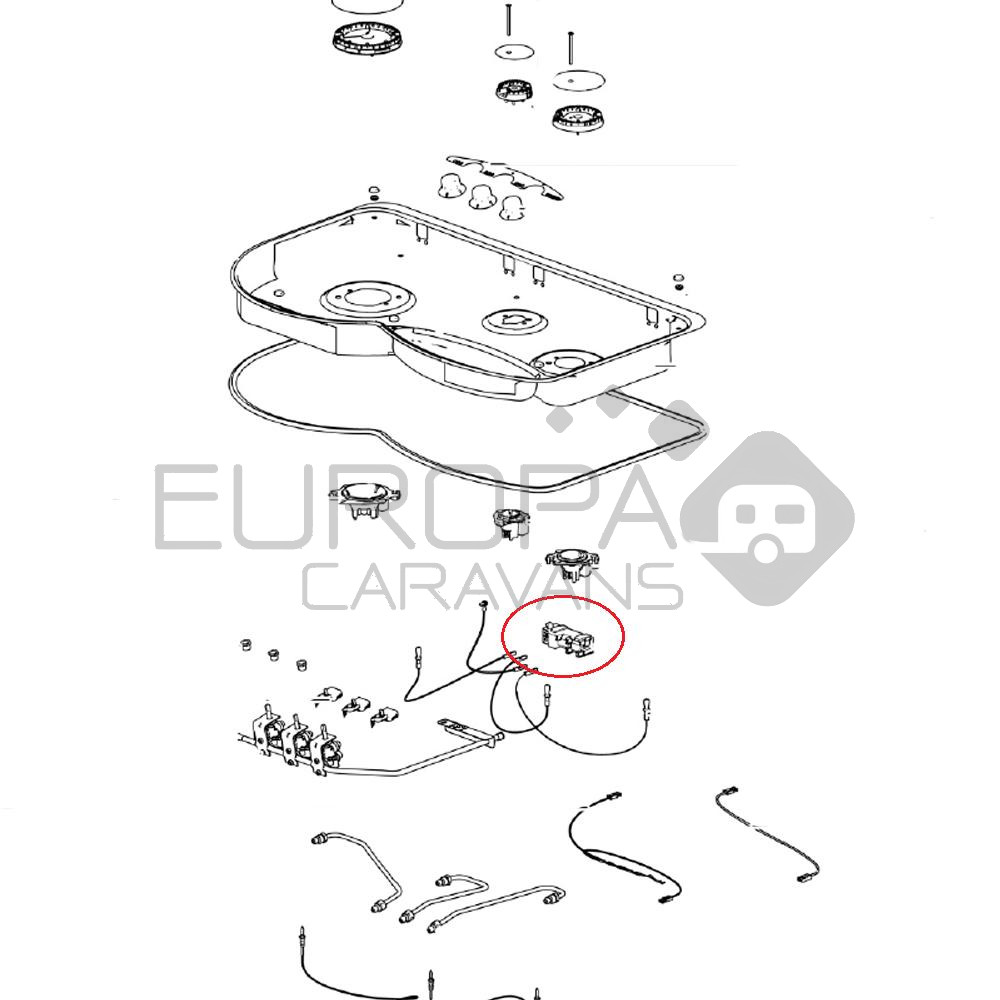 EUROPA
CARAVANS