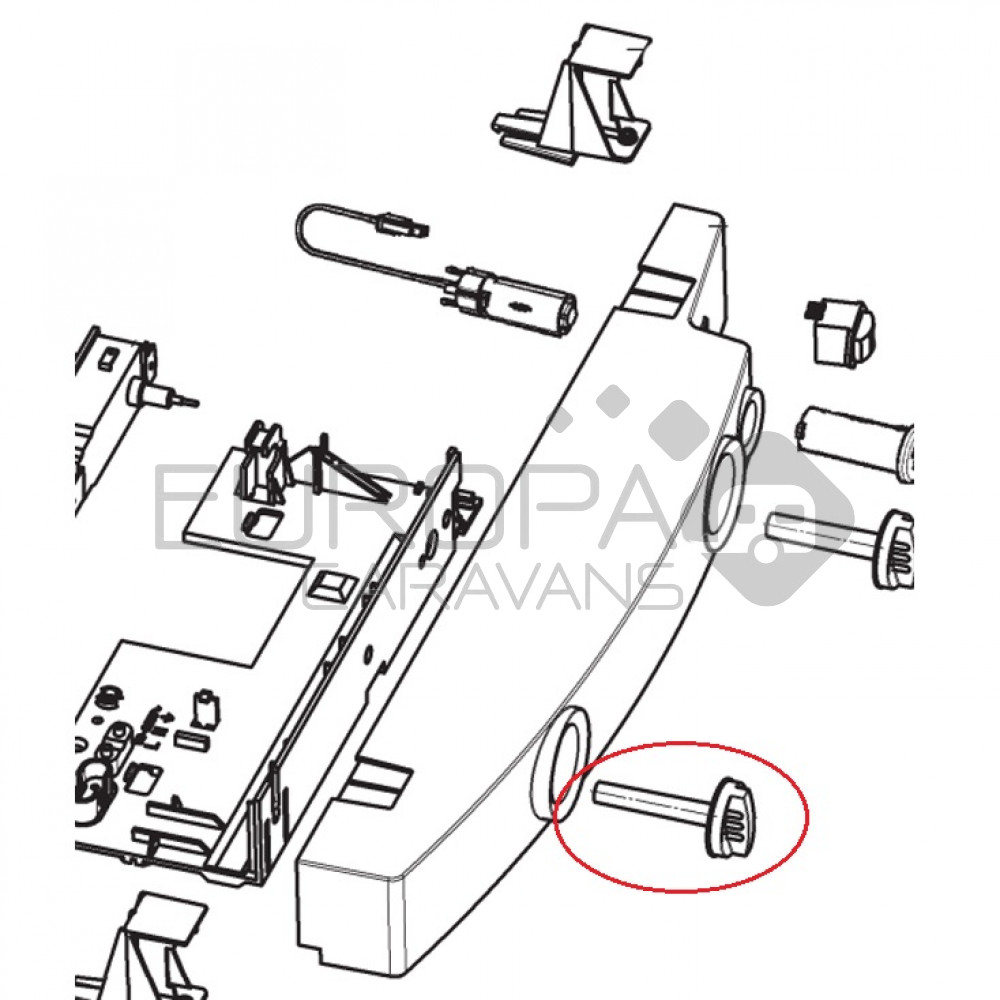 EUROPA CARAVANS