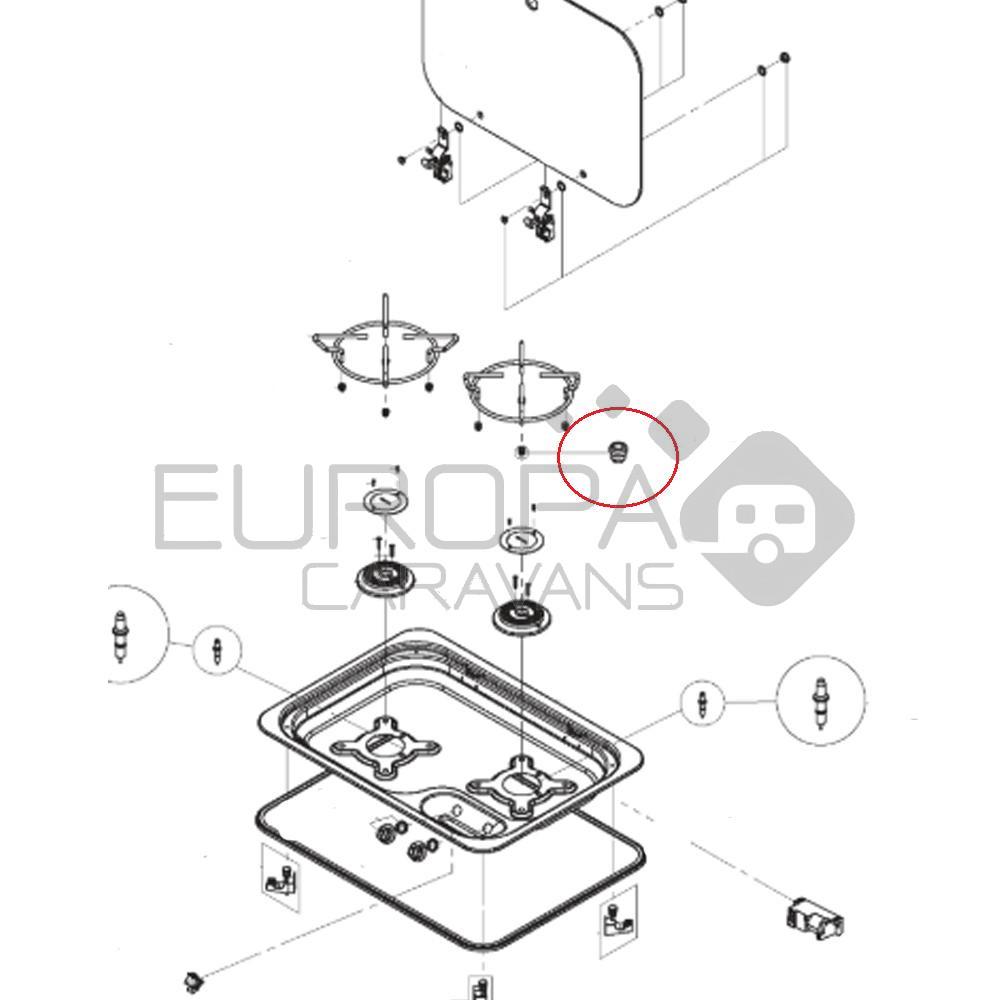 EUROPA
CARAVANS