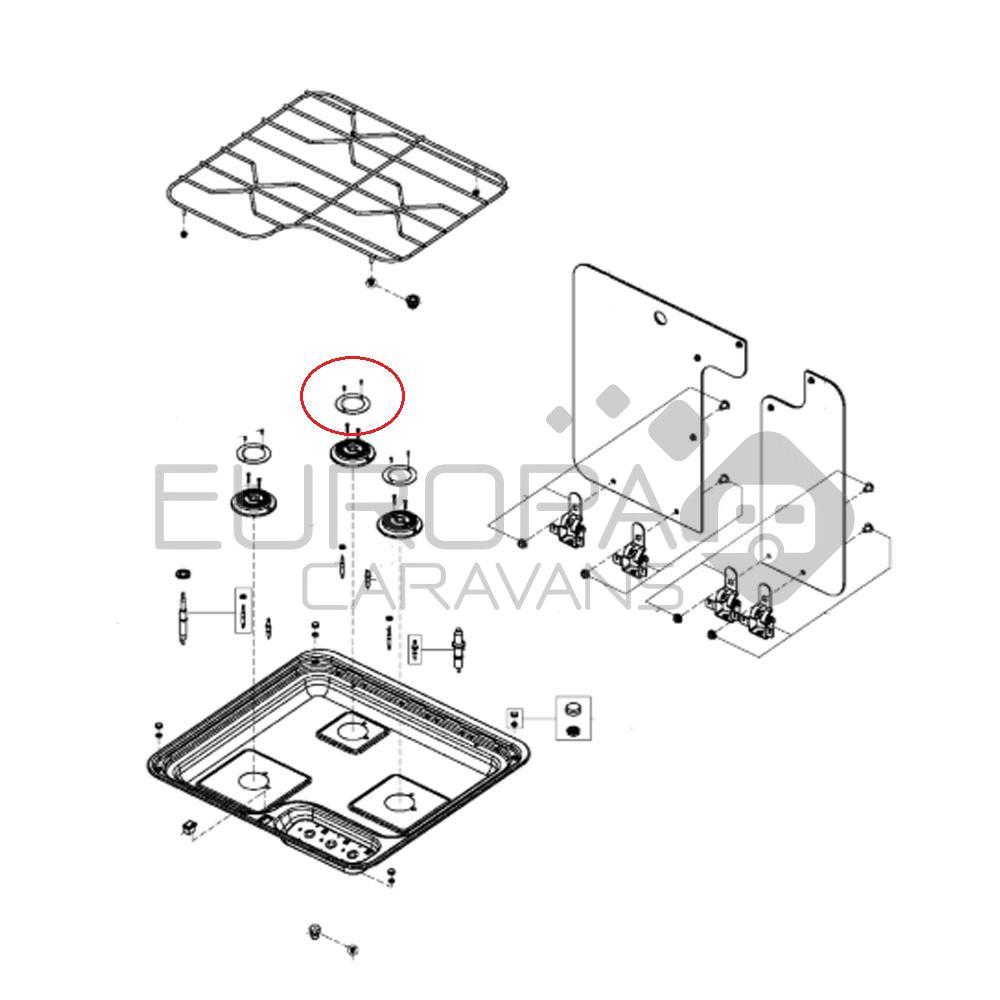 EUROPA
CARAVANS