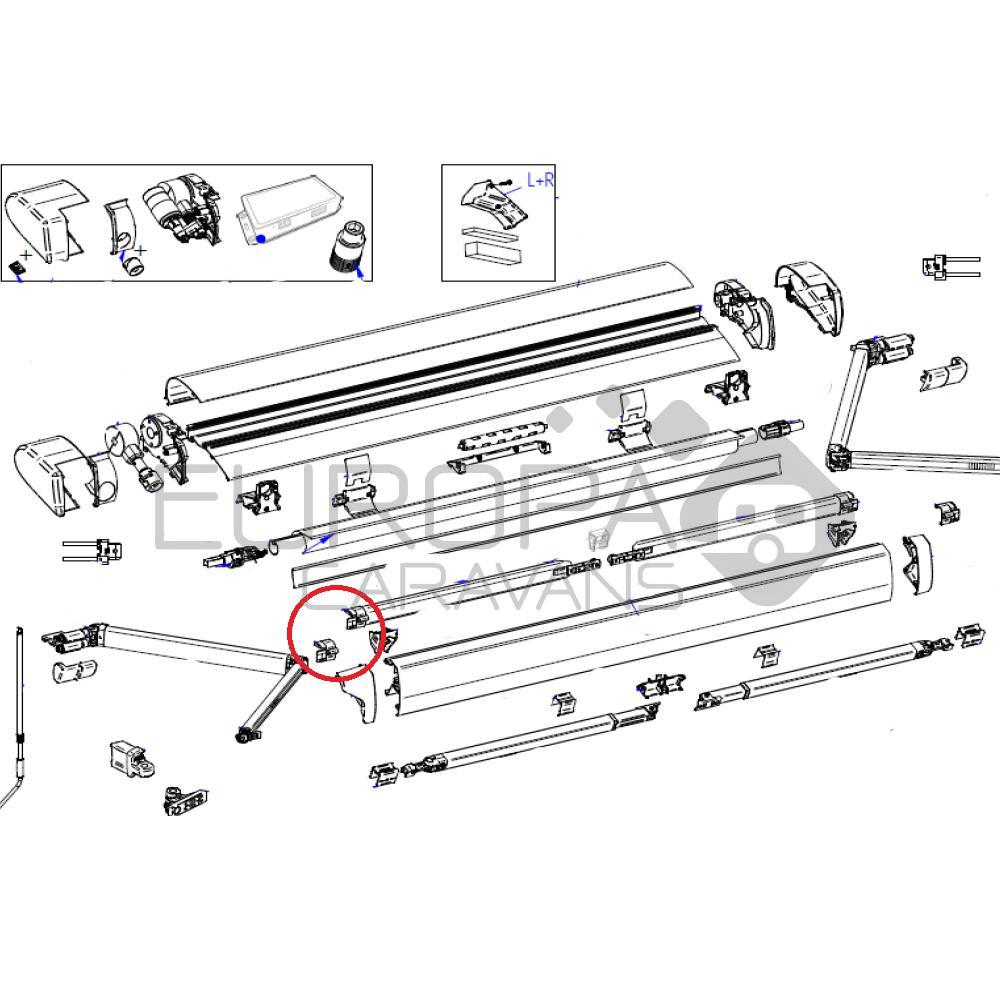 L+R

EUROPA CARAVANS