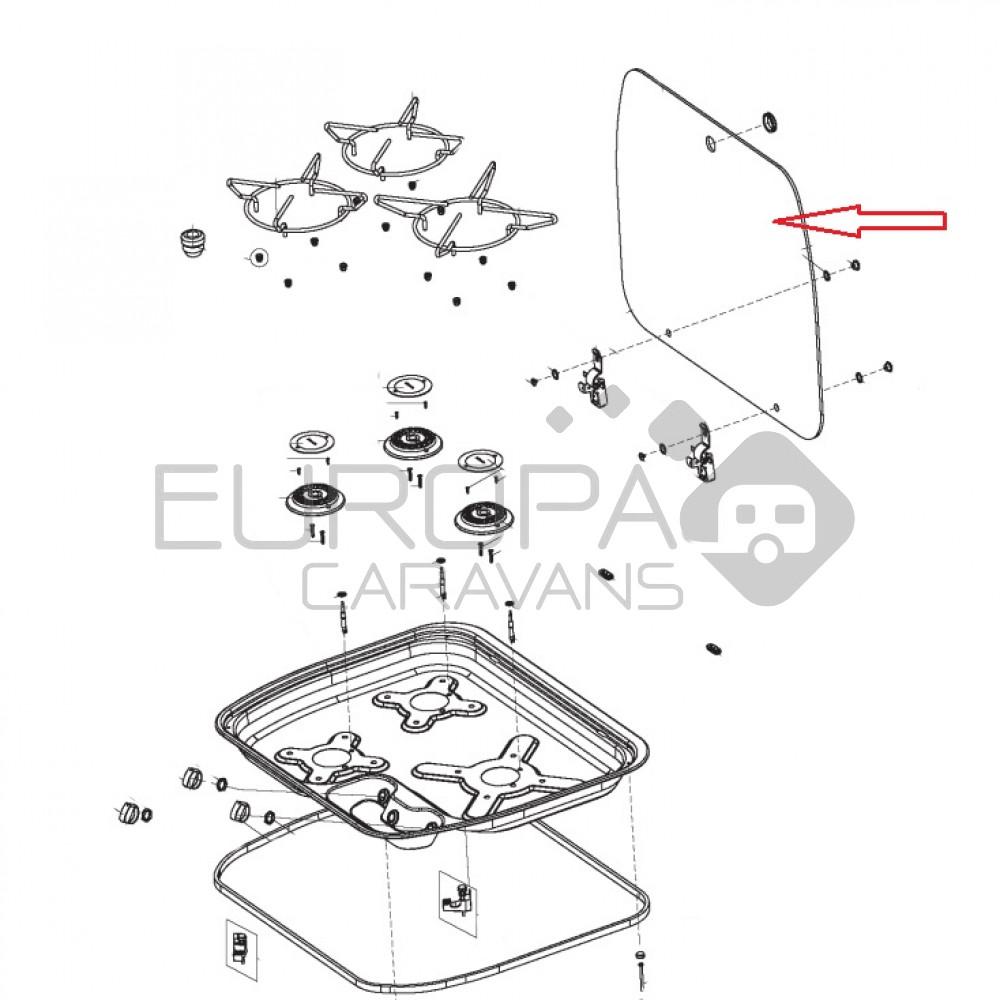 EUROPA
CARAVANS