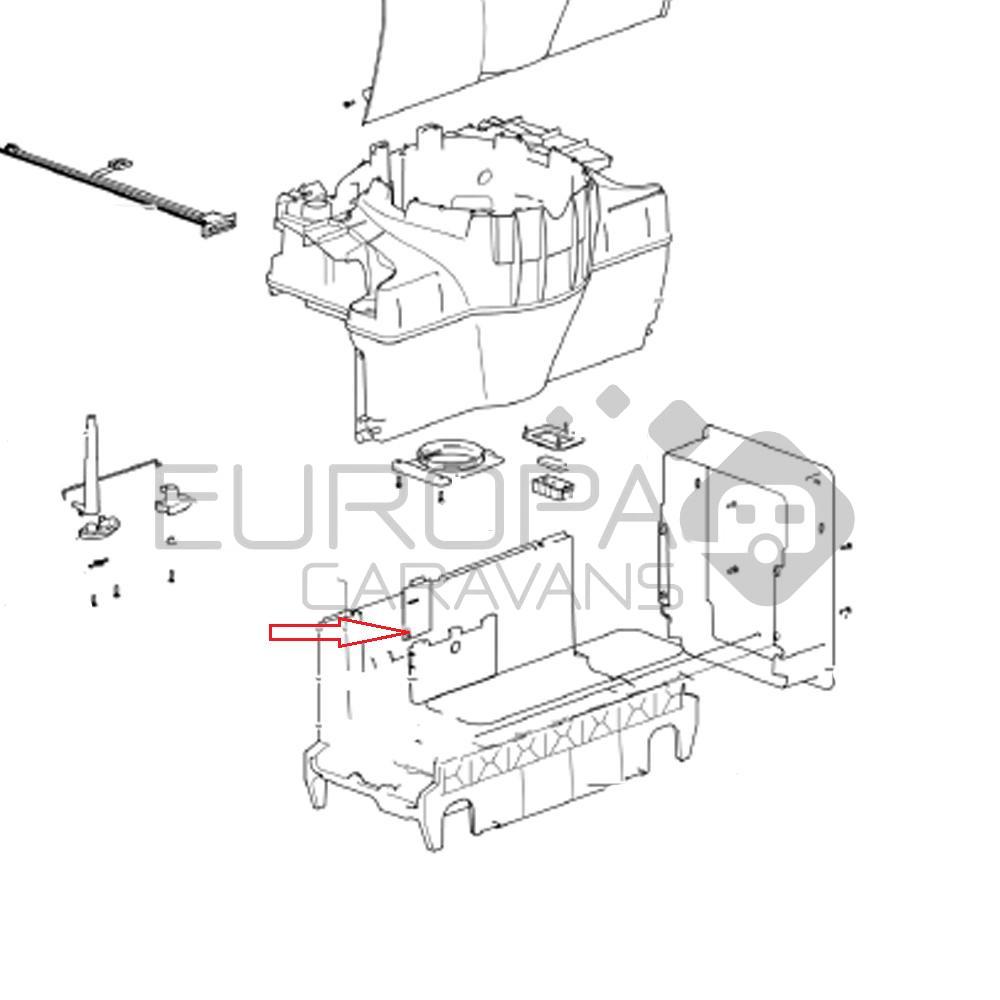 EUROPA
CARAVANS