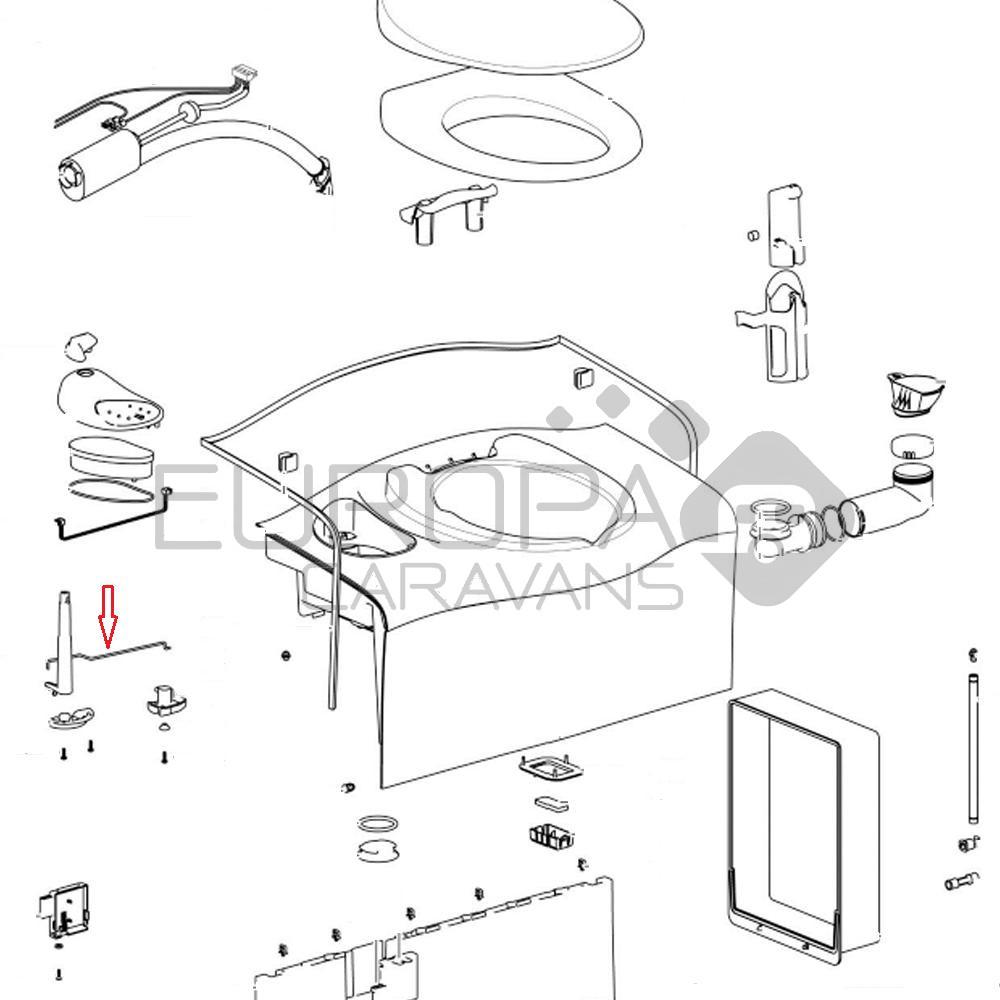 EUROPA
CARAVANS