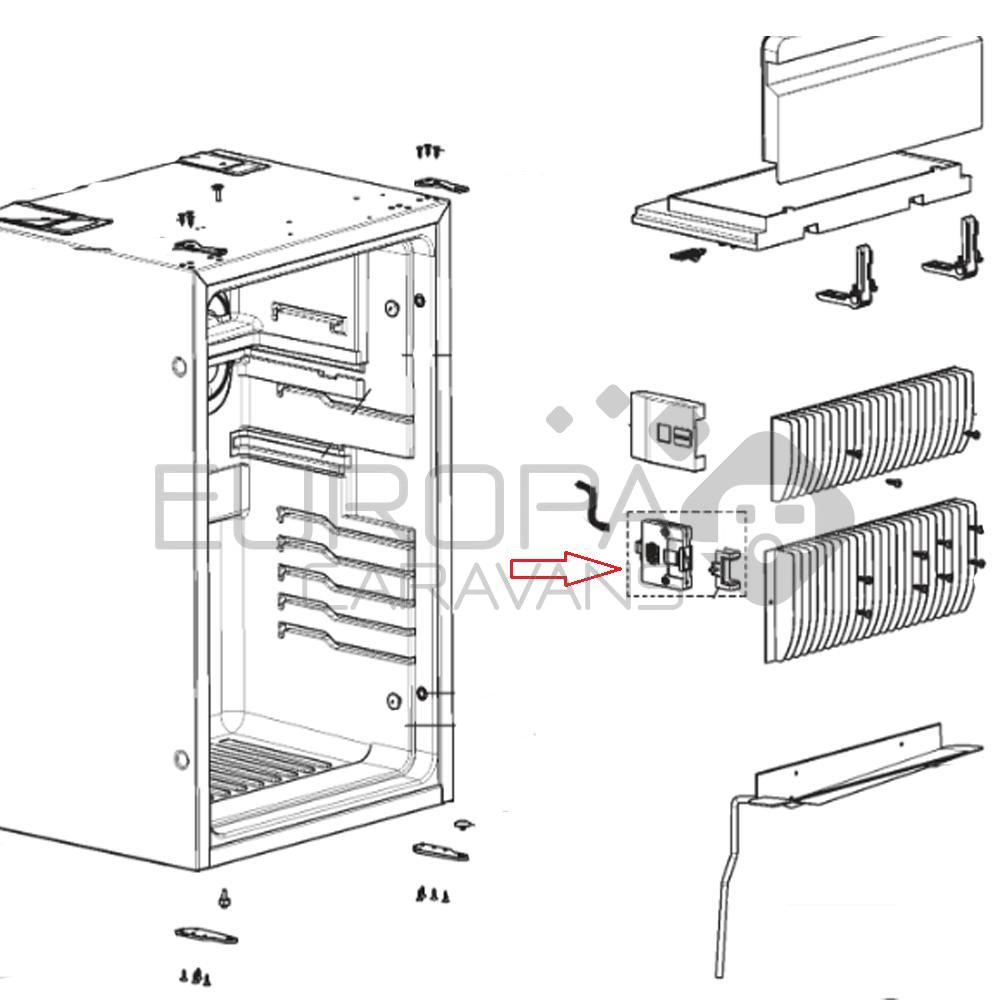 EUROPA CARAVANS