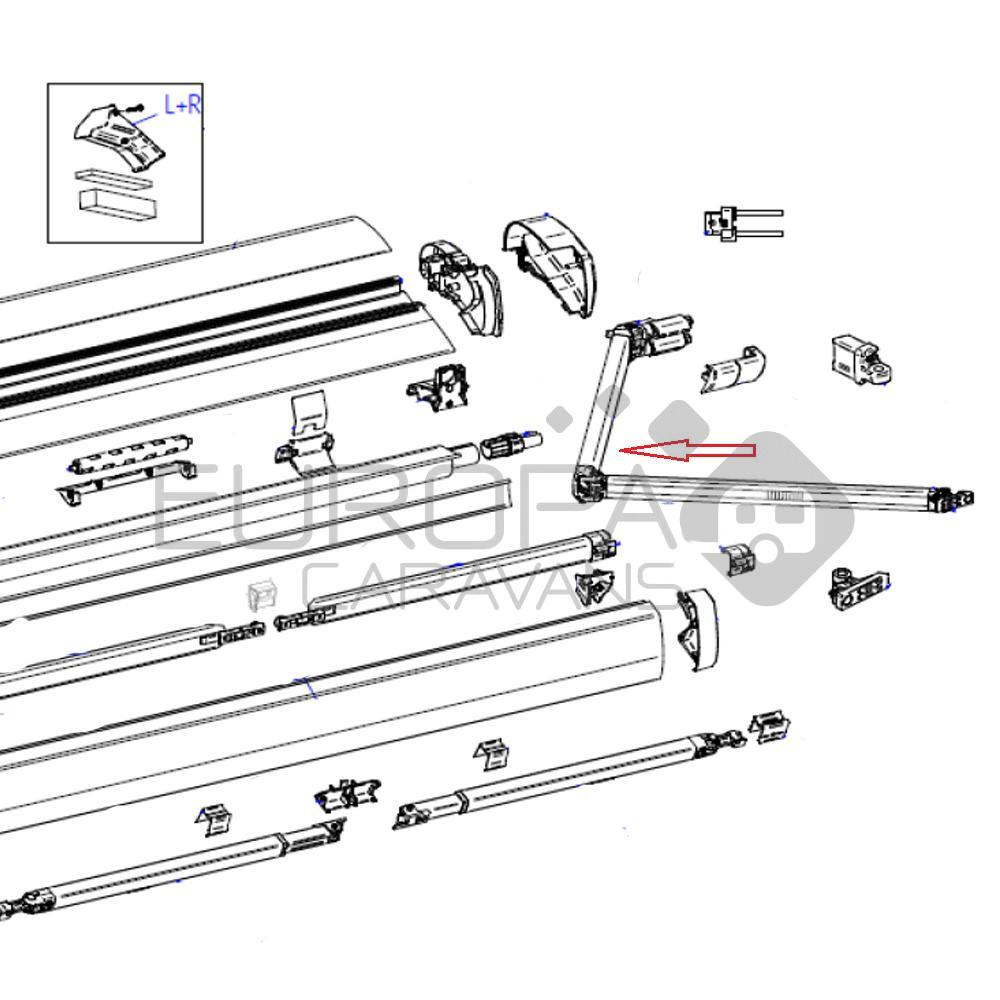 L+R

EUROPA
CARAVANS